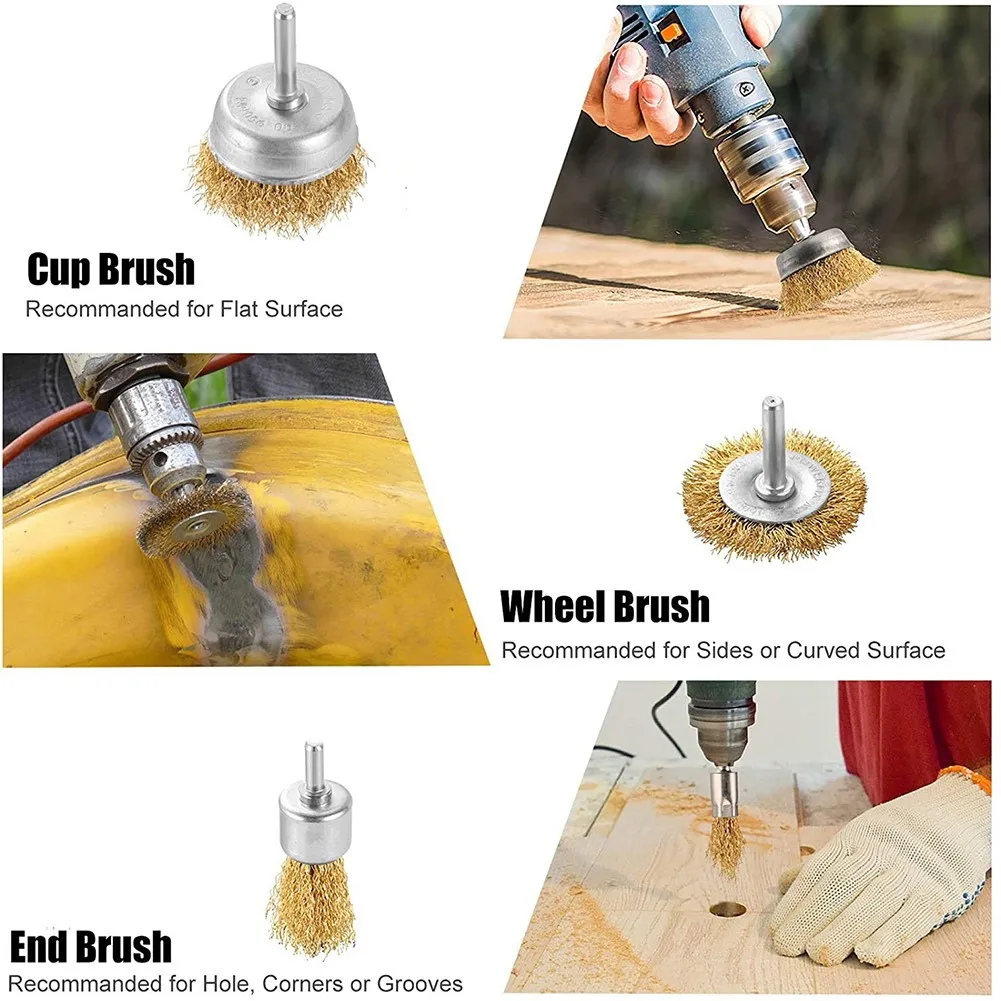 Cup Brush
Recommanded for Flat Surface

Wheel Brush
Recommanded for Sides or Curved Surface

End Brush
Recommanded for Hole, Corners or Grooves