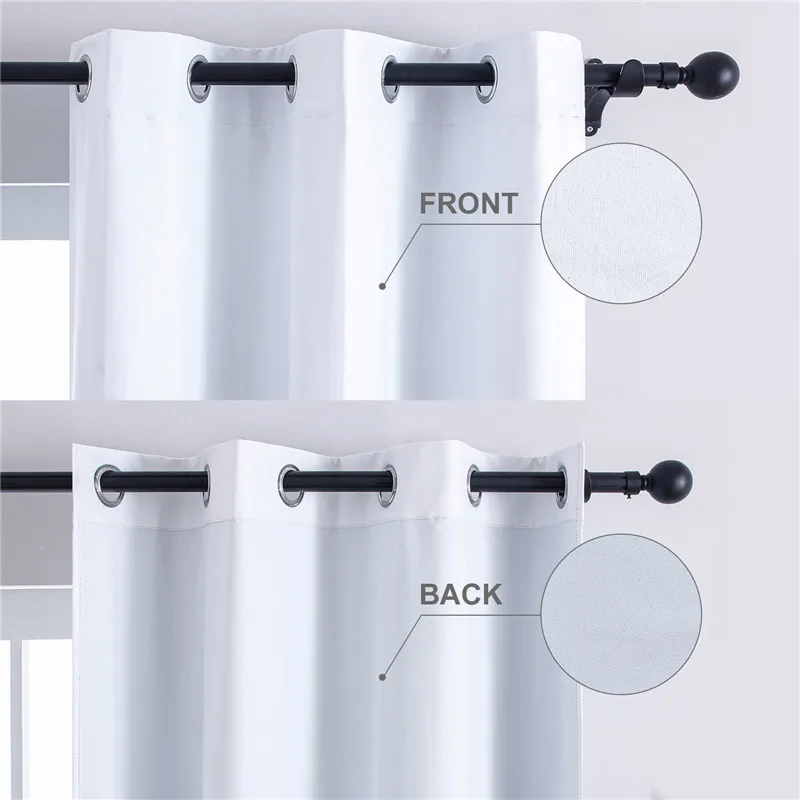 FRONT

BACK