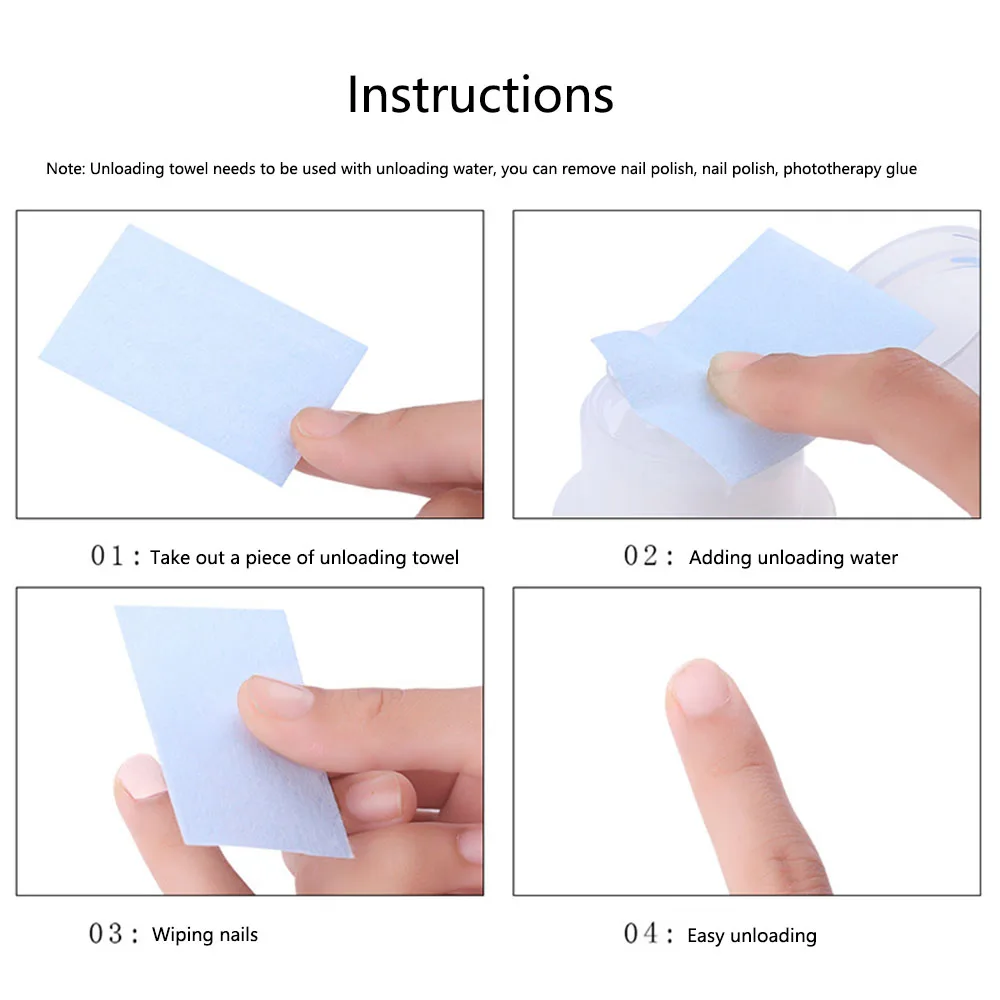 Instructions

Note: Unloading towel needs to be used with unloading water, you can remove nail polish, nail polish, phototherapy glue

01: Take out a piece of unloading towel

02: Adding unloading water

03: Wiping nails

04: Easy unloading