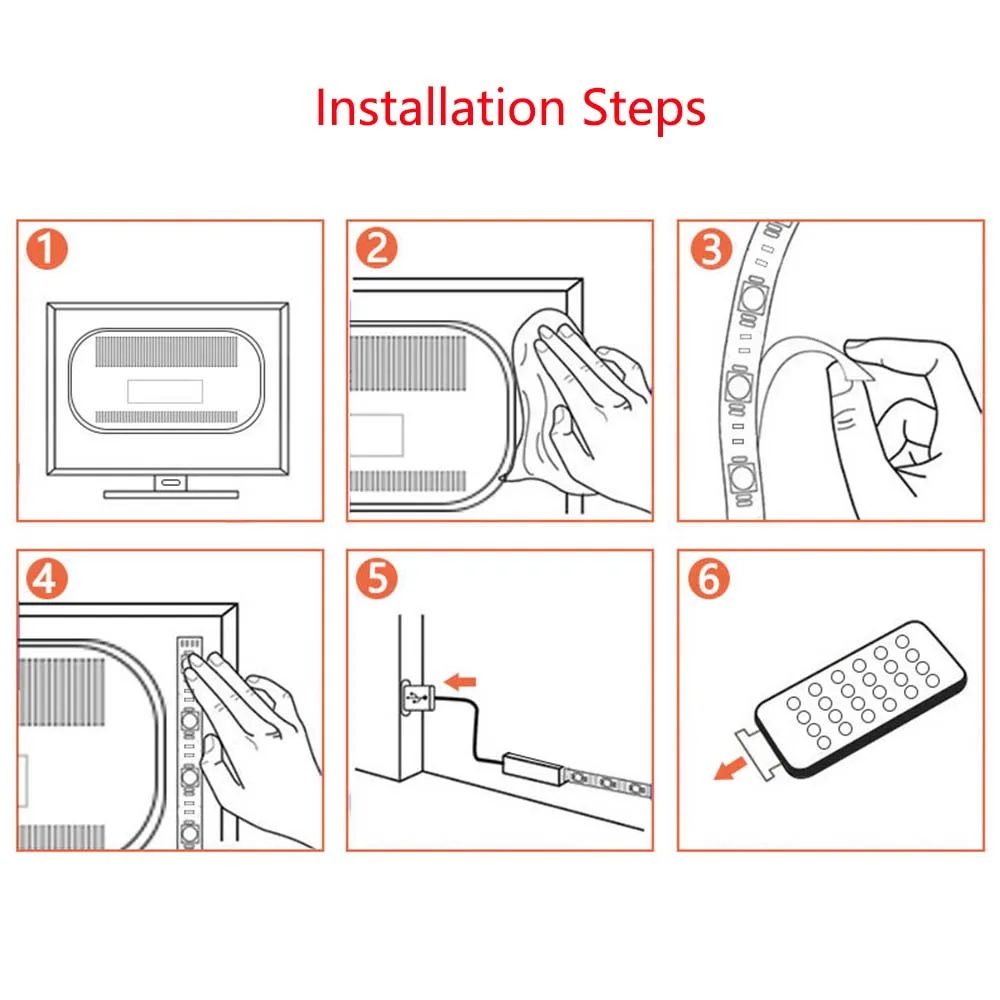 Installation Steps

1

2

3

4

5

6