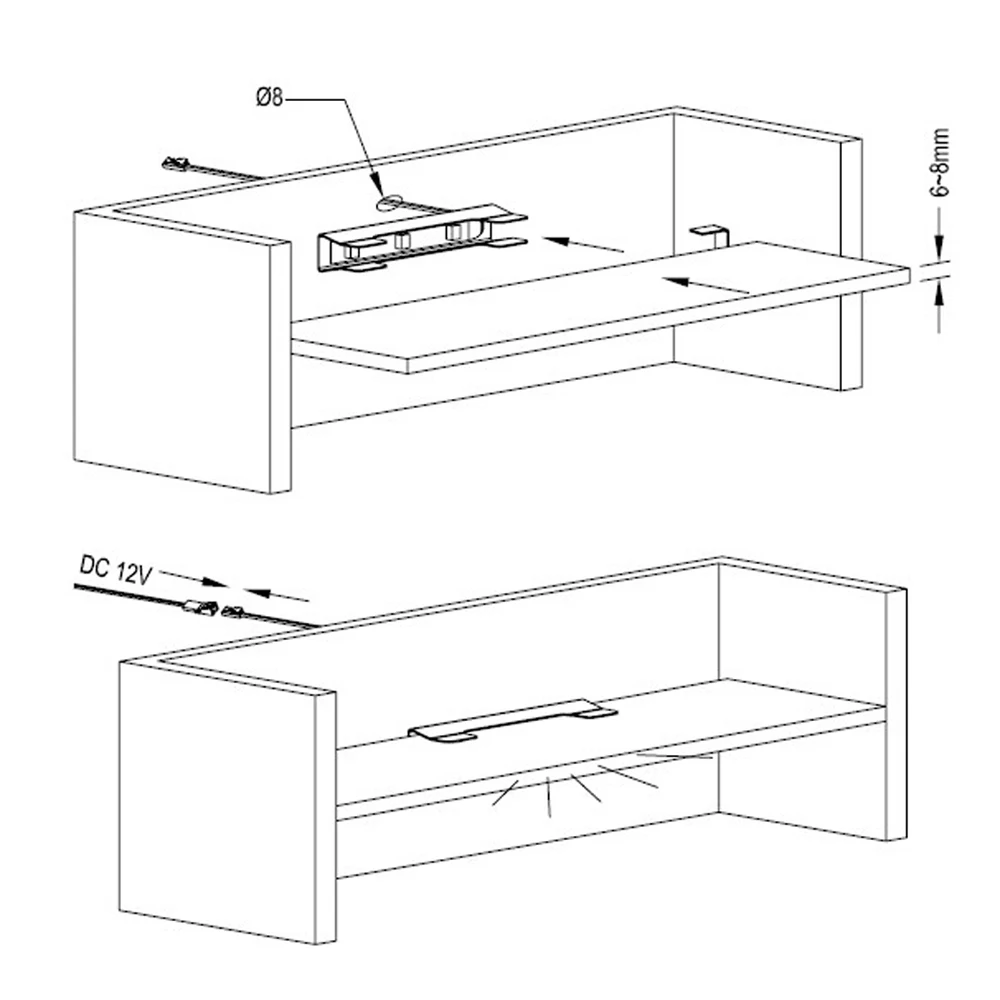 Ø8

6~8mm

DC 12V