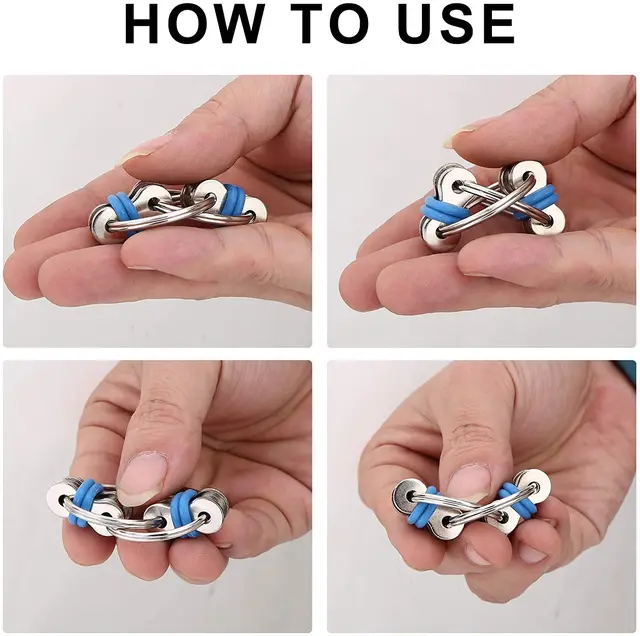 HOW TO USE