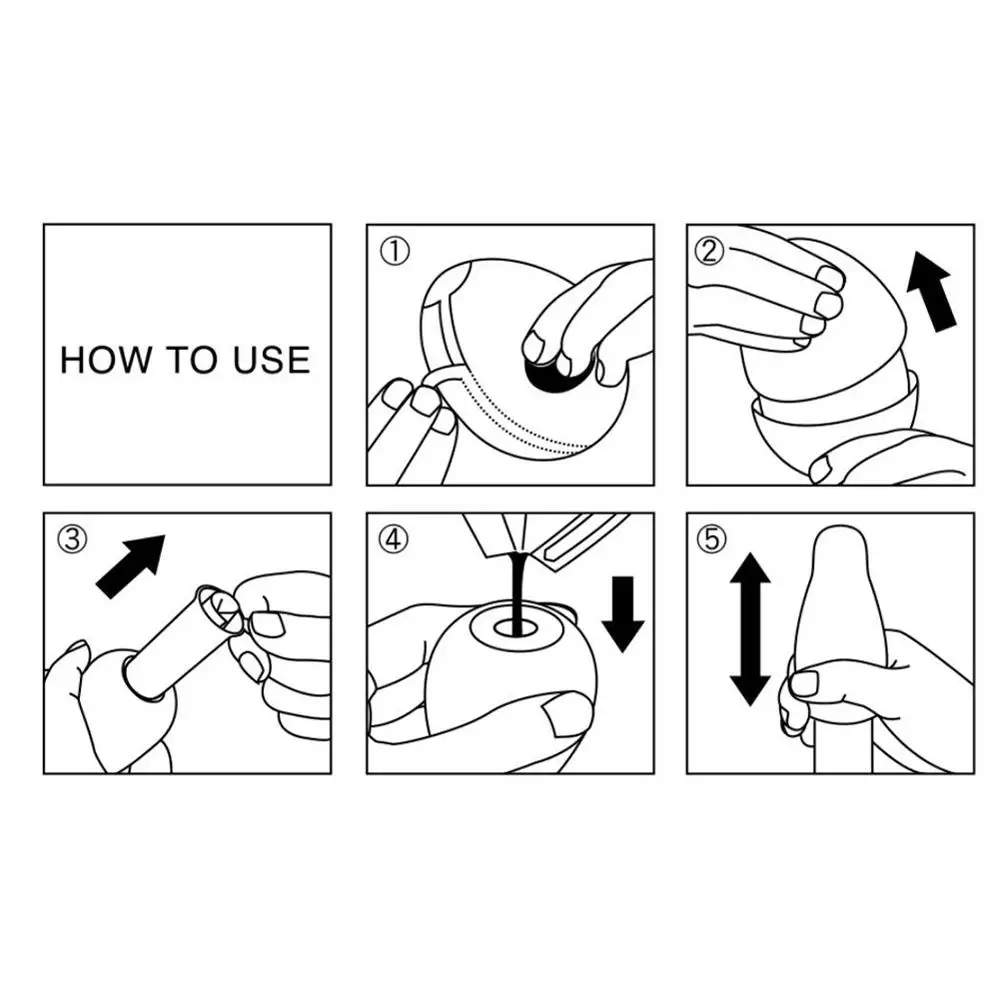 HOW TO USE

①

②

③

④

⑤