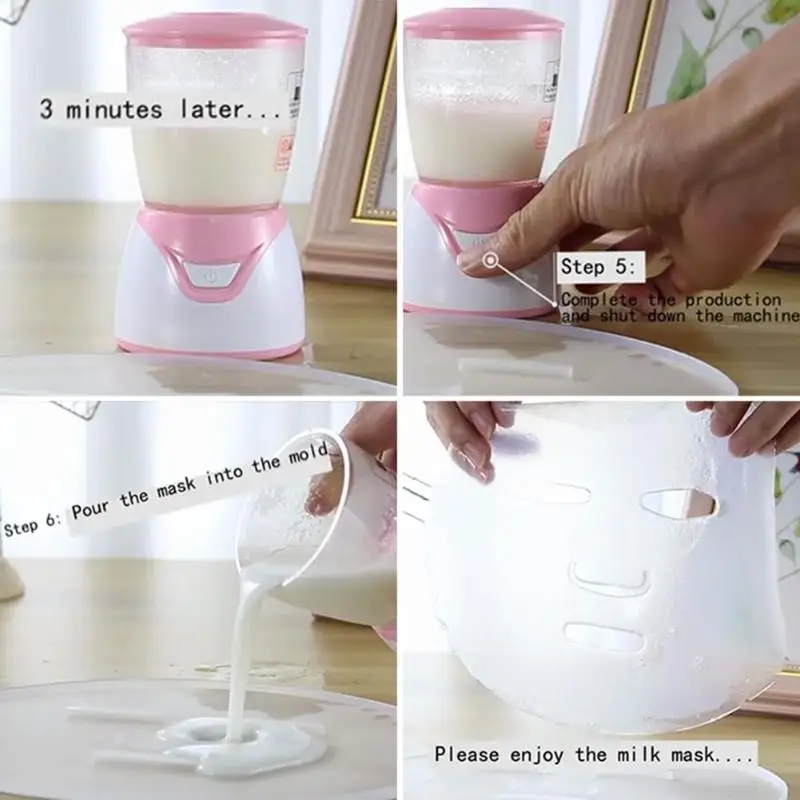 3 minutes later...

Step 5:
Complete the production and shut down the machine

Step 6: Pour the mask into the mold

Please enjoy the milk mask....