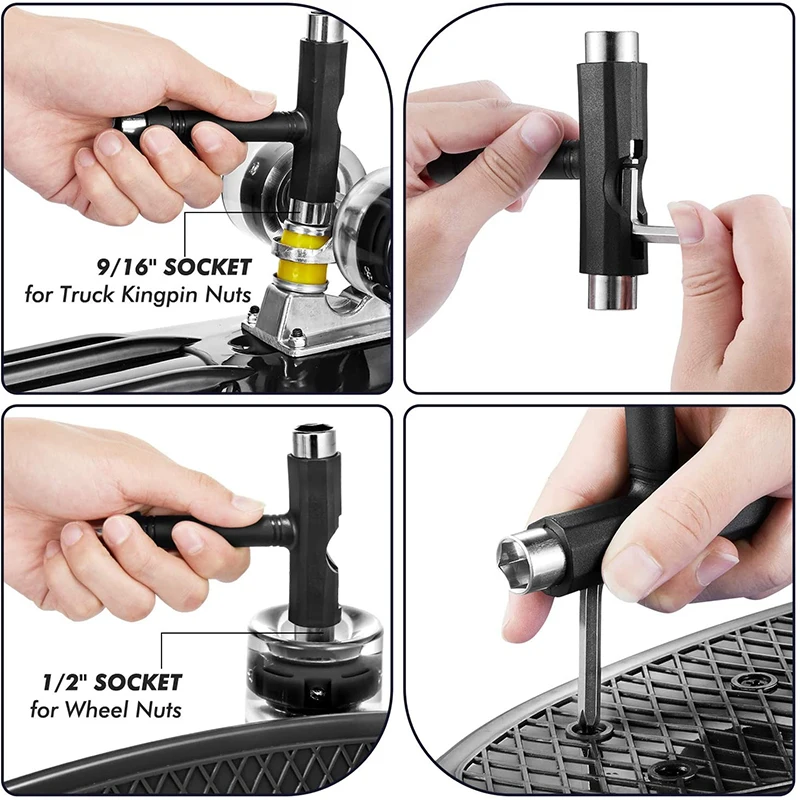 9/16" SOCKET
for Truck Kingpin Nuts

1/2" SOCKET
for Wheel Nuts