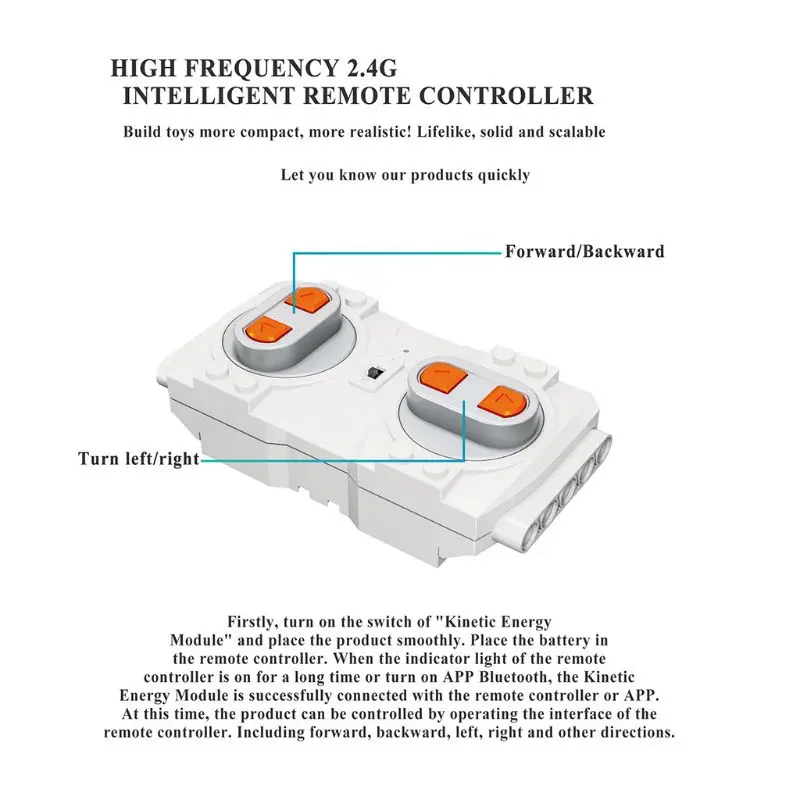 HIGH FREQUENCY 2.4G
INTELLIGENT REMOTE CONTROLLER

Build toys more compact, more realistic! Lifelike, solid and scalable

Let you know our products quickly

Forward/Backward

Turn left/right

Firstly, turn on the switch of "Kinetic Energy Module" and place the product smoothly. Place the battery in the remote controller. When the indicator light of the remote controller is on for a long time or turn on APP Bluetooth, the Kinetic Energy Module is successfully connected with the remote controller or APP. At this time, the product can be controlled by operating the interface of the remote controller. Including forward, backward, left, right and other directions.