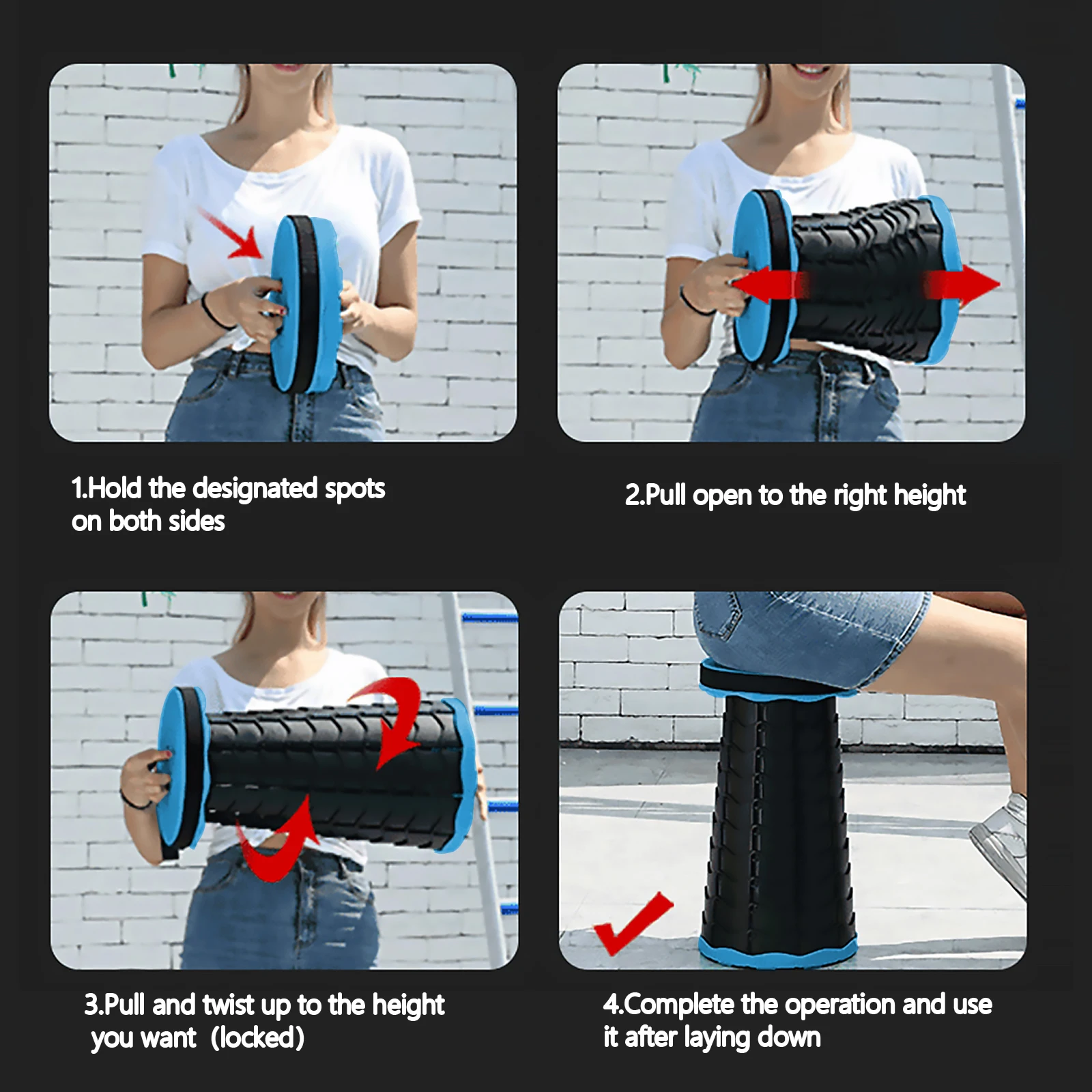 1.Hold the designated spots on both sides

2.Pull open to the right height

3.Pull and twist up to the height you want (locked)

4.Complete the operation and use it after laying down