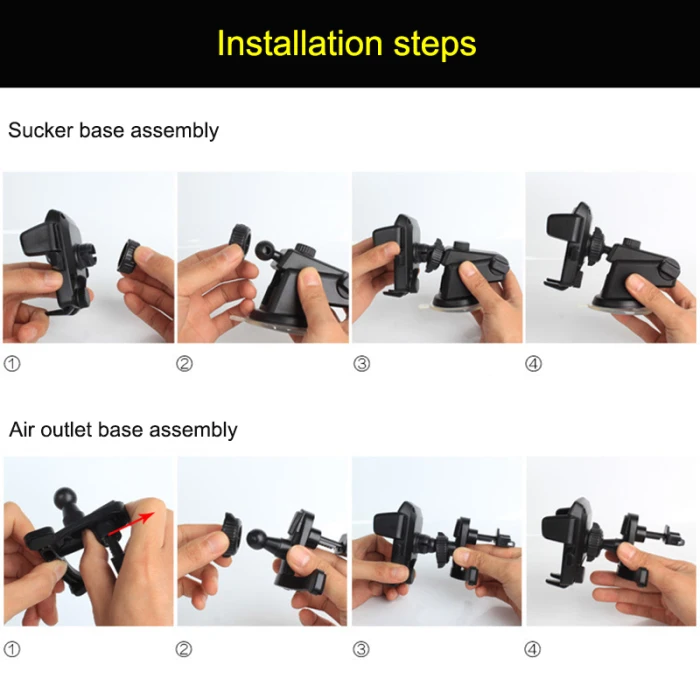 Installation steps

Sucker base assembly

①

②

③

④

Air outlet base assembly

①

②

③

④