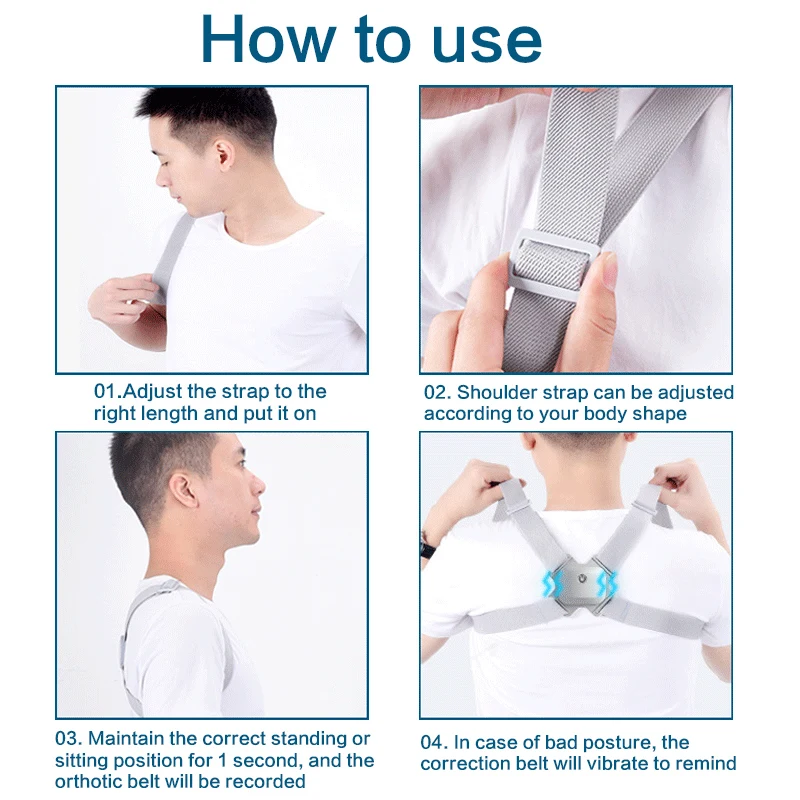 How to use

01.Adjust the strap to the right length and put it on

02. Shoulder strap can be adjusted according to your body shape

03. Maintain the correct standing or sitting position for 1 second, and the orthotic belt will be recorded

04. In case of bad posture, the correction belt will vibrate to remind