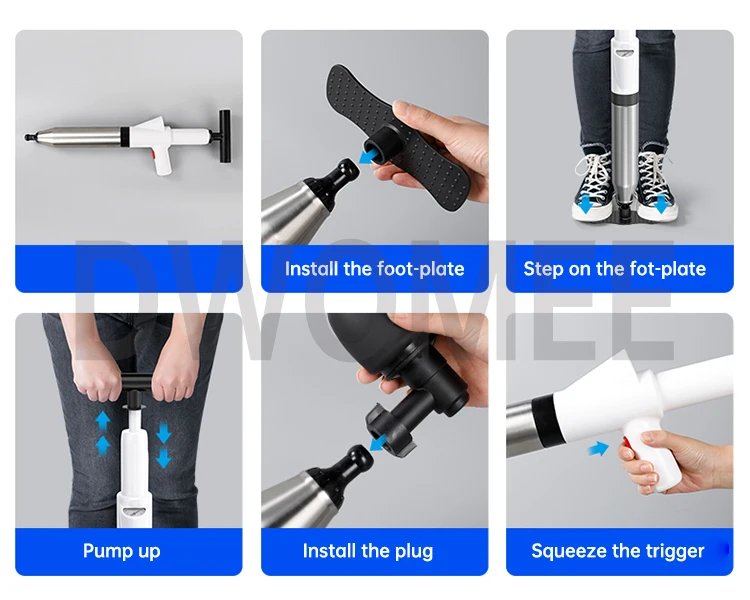 DWOMEE

Install the foot-plate

Step on the fot-plate

Pump up

Install the plug

Squeeze the trigger