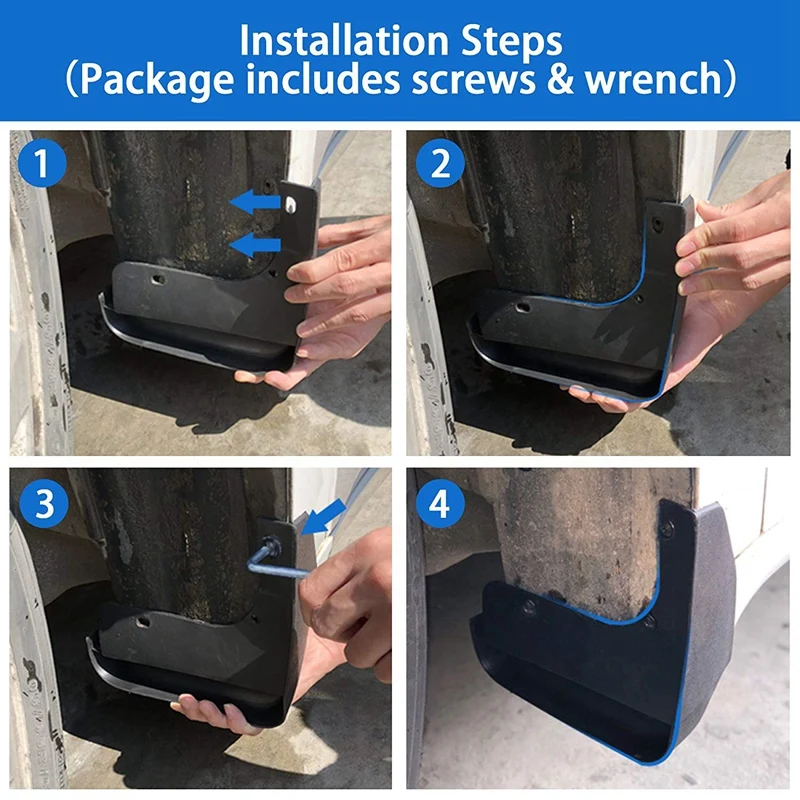 Installation Steps
(Package includes screws & wrench)

1

2

3

4