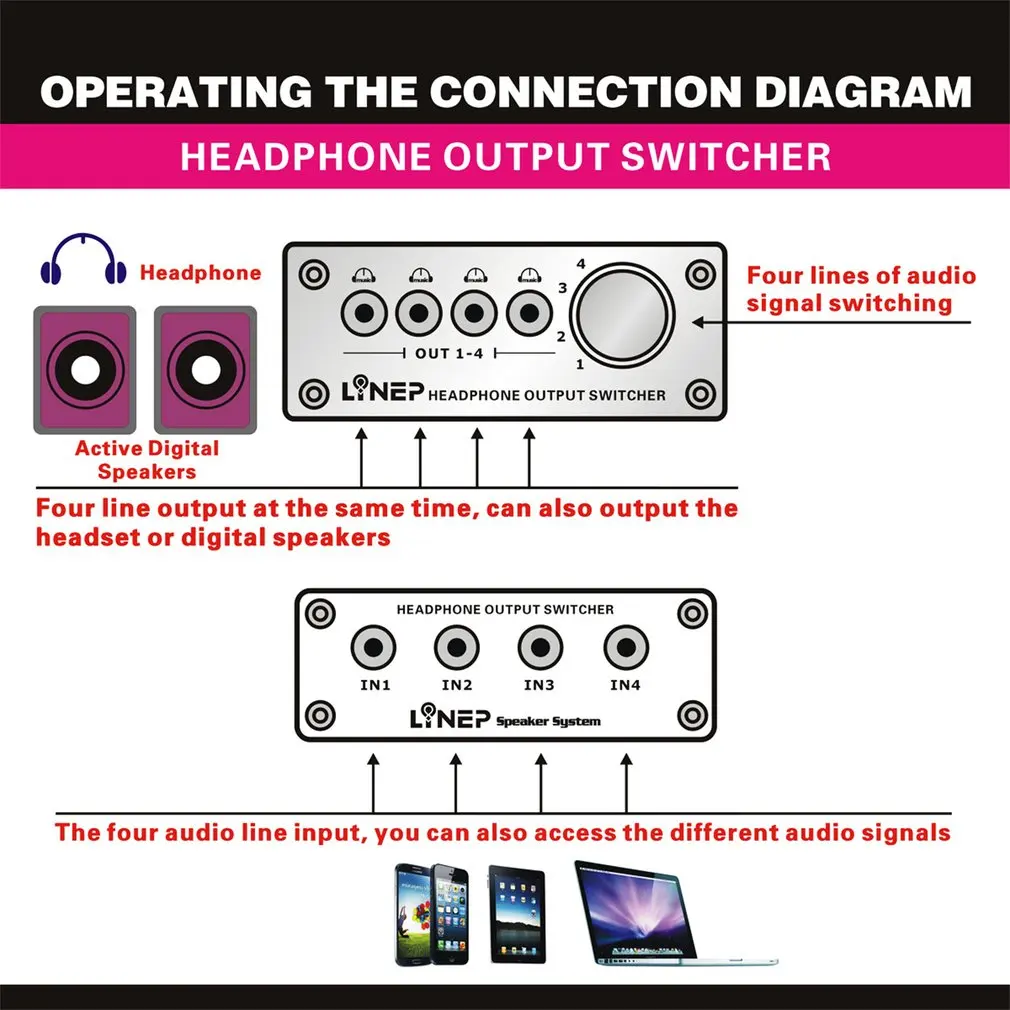 OPERATING THE CONNECTION DIAGRAM

HEADPHONE OUTPUT SWITCHER

Headphone

Active Digital Speakers

music music music music

4
3
2
1

OUT 1-4

LINEP HEADPHONE OUTPUT SWITCHER

Four lines of audio signal switching

Four line output at the same time, can also output the headset or digital speakers

HEADPHONE OUTPUT SWITCHER

IN1 IN2 IN3 IN4

LINEP Speaker System

The four audio line input, you can also access the different audio signals