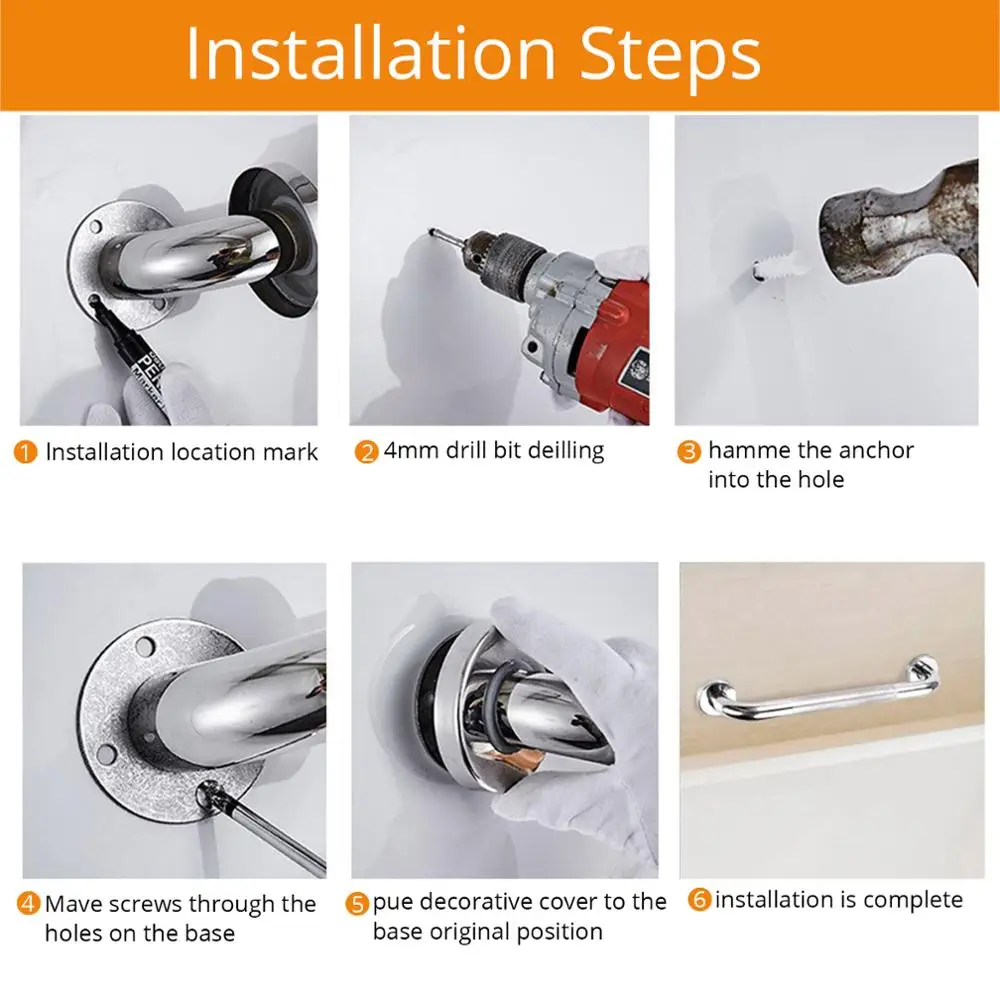 Installation Steps

1 Installation location mark

2 4mm drill bit deilling

3 hamme the anchor into the hole

4 Mave screws through the holes on the base

5 pue decorative cover to the base original position

6 installation is complete