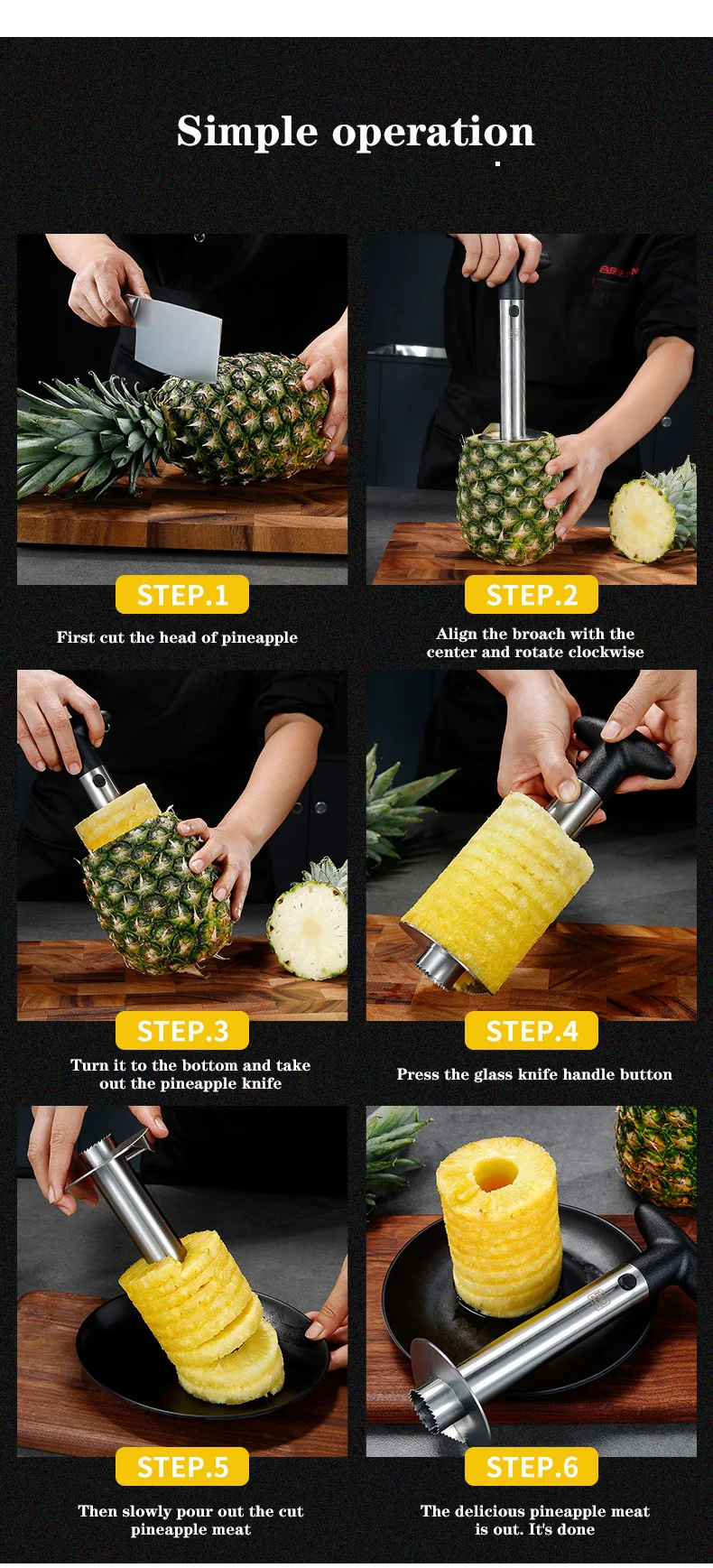 Simple operation

STEP.1

First cut the head of pineapple

STEP.2

Align the broach with the center and rotate clockwise

STEP.3

Turn it to the bottom and take out the pineapple knife

STEP.4

Press the glass knife handle button

STEP.5

Then slowly pour out the cut pineapple meat

STEP.6

The delicious pineapple meat is out. It's done