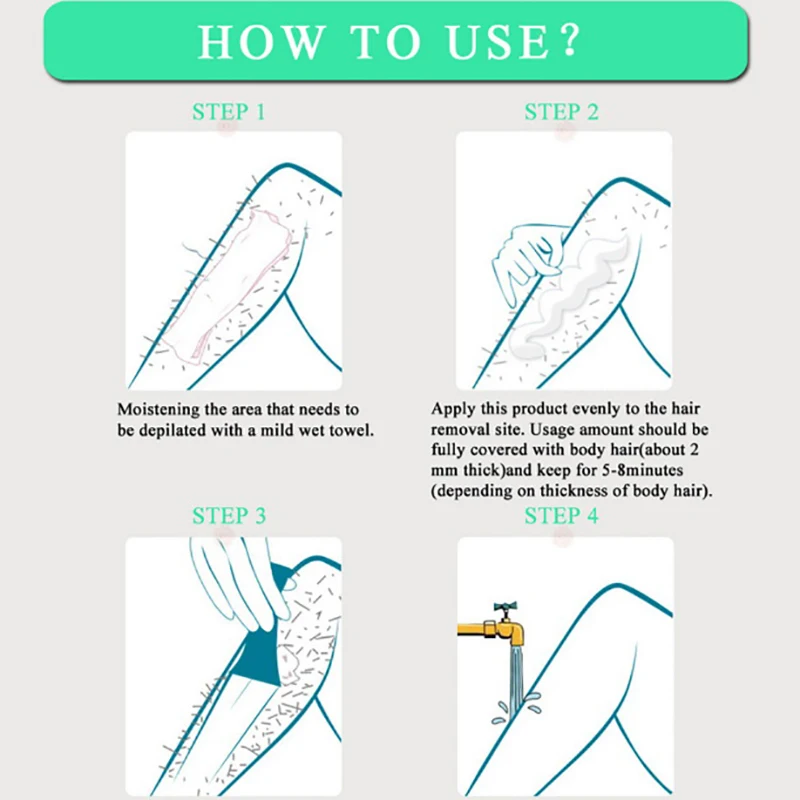 HOW TO USE?

STEP 1

Moistening the area that needs to be depilated with a mild wet towel.

STEP 2

Apply this product evenly to the hair removal site. Usage amount should be fully covered with body hair(about 2 mm thick)and keep for 5-8minutes (depending on thickness of body hair).

STEP 3

STEP 4