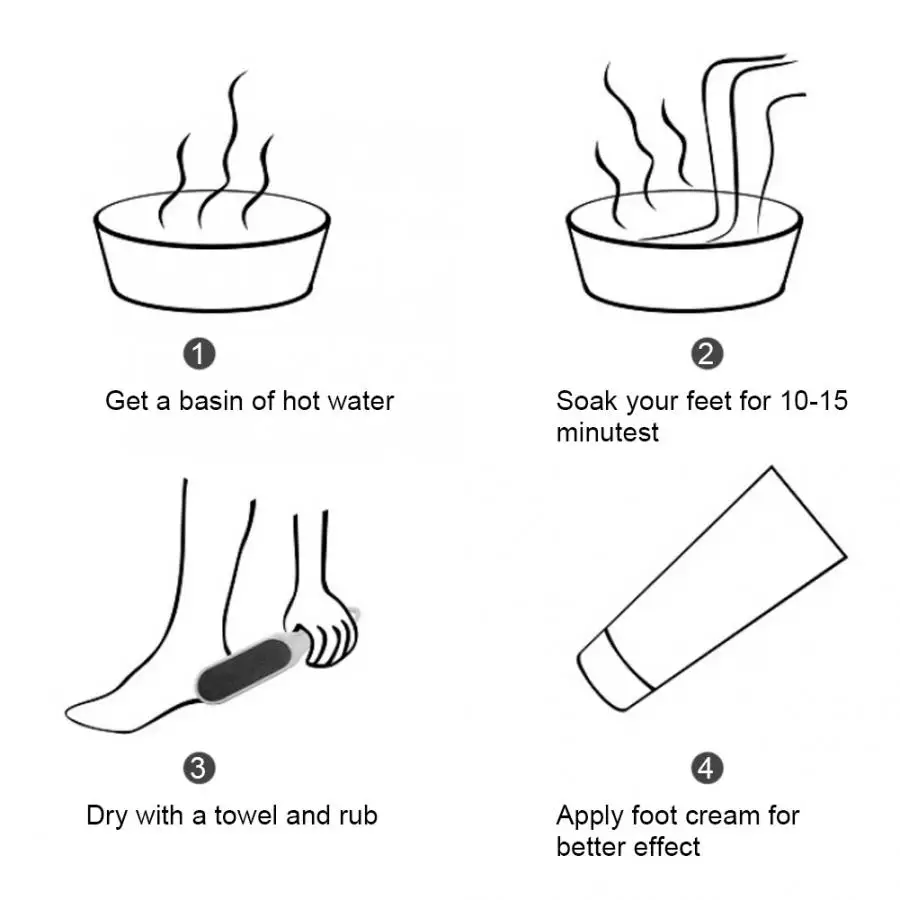 1
Get a basin of hot water

2
Soak your feet for 10-15 minutest

3
Dry with a towel and rub

4
Apply foot cream for better effect