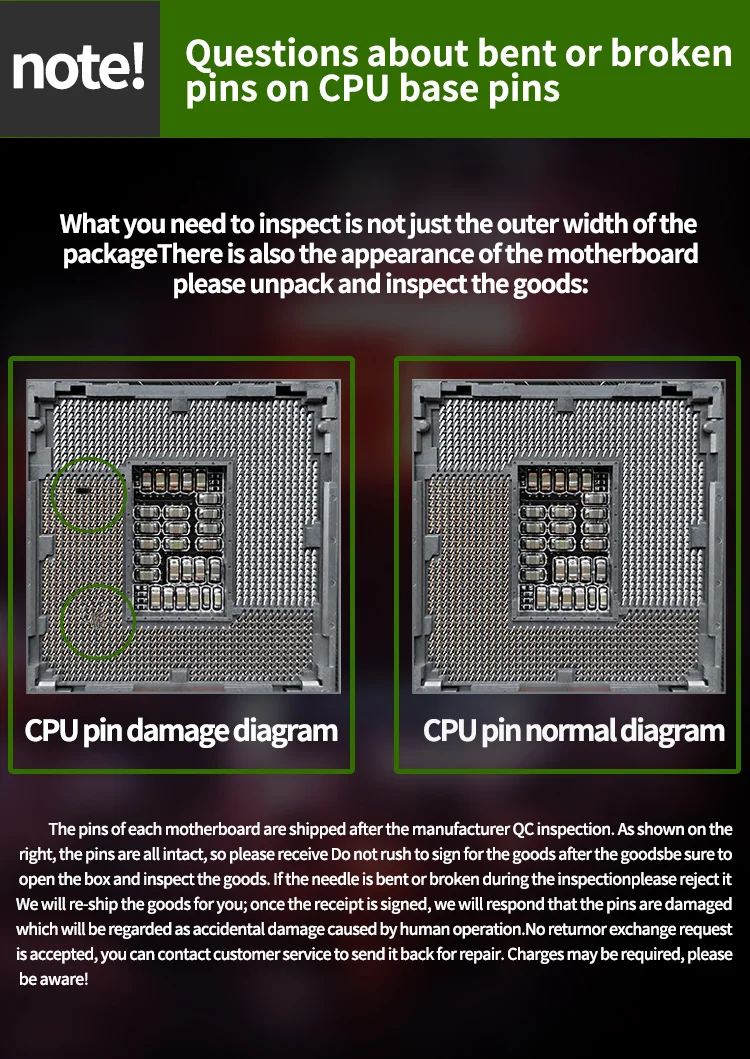 note!

Questions about bent or broken pins on CPU base pins

What you need to inspect is not just the outer width of the packageThere is also the appearance of the motherboard please unpack and inspect the goods:

CPU pin damage diagram

CPU pin normal diagram

The pins of each motherboard are shipped after the manufacturer QC inspection. As shown on the right, the pins are all intact, so please receive Do not rush to sign for the goods after the goodsbe sure to open the box and inspect the goods. If the needle is bent or broken during the inspectionplease reject it We will re-ship the goods for you; once the receipt is signed, we will respond that the pins are damaged which will be regarded as accidental damage caused by human operation.No returnor exchange request is accepted, you can contact customer service to send it back for repair. Charges may be required, please be aware!