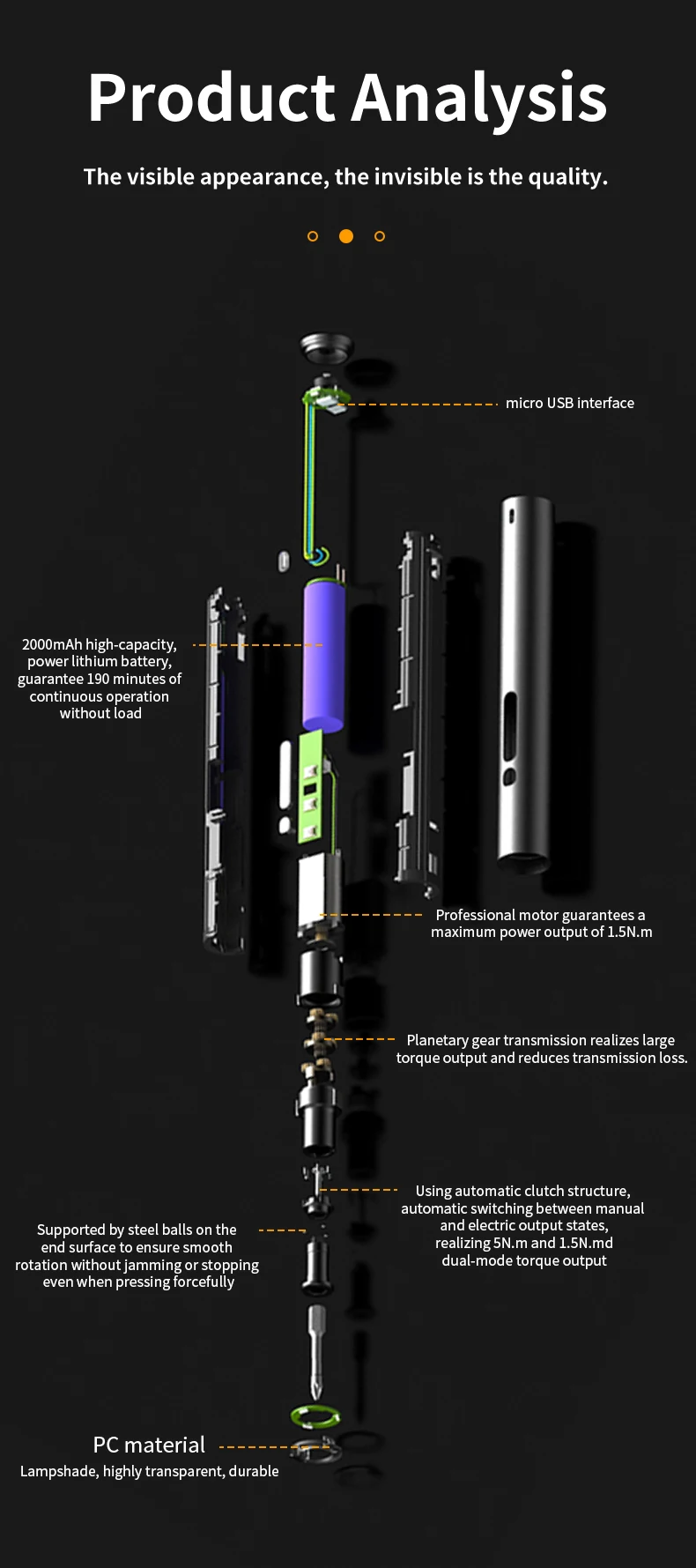 Product Analysis

The visible appearance, the invisible is the quality.

micro USB interface

2000mAh high-capacity, power lithium battery, guarantee 190 minutes of continuous operation without load

Professional motor guarantees a maximum power output of 1.5N.m

Planetary gear transmission realizes large torque output and reduces transmission loss.

Using automatic clutch structure, automatic switching between manual and electric output states, realizing 5N.m and 1.5N.md dual-mode torque output

Supported by steel balls on the end surface to ensure smooth rotation without jamming or stopping even when pressing forcefully

PC material
Lampshade, highly transparent, durable