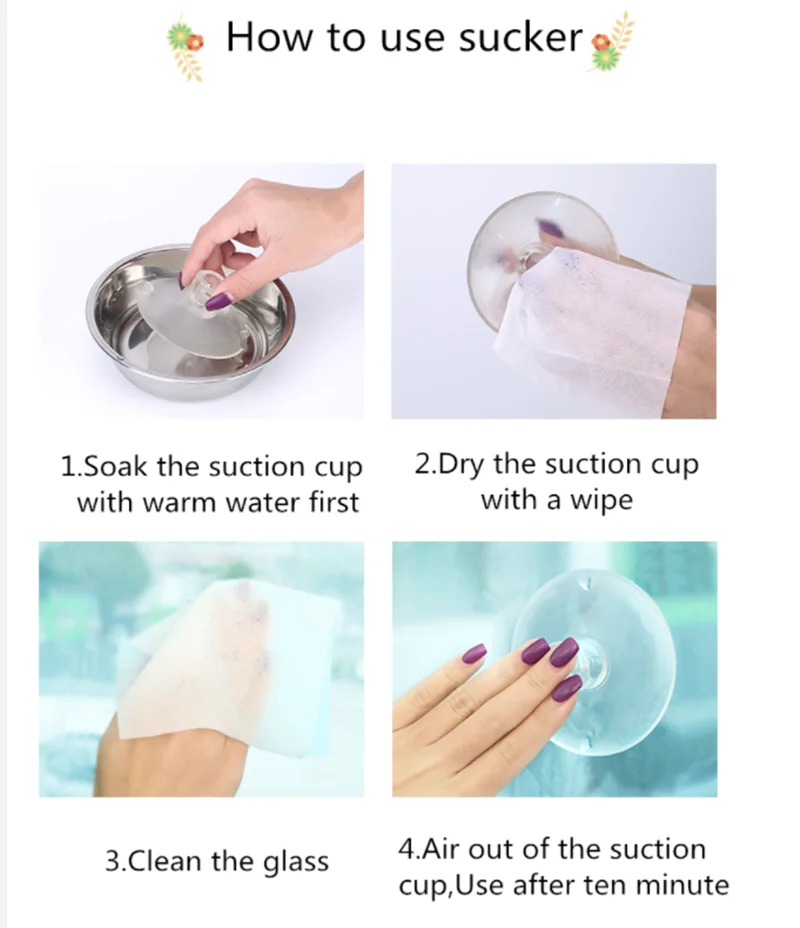 How to use sucker

1.Soak the suction cup with warm water first

2.Dry the suction cup with a wipe

3.Clean the glass

4.Air out of the suction cup,Use after ten minute