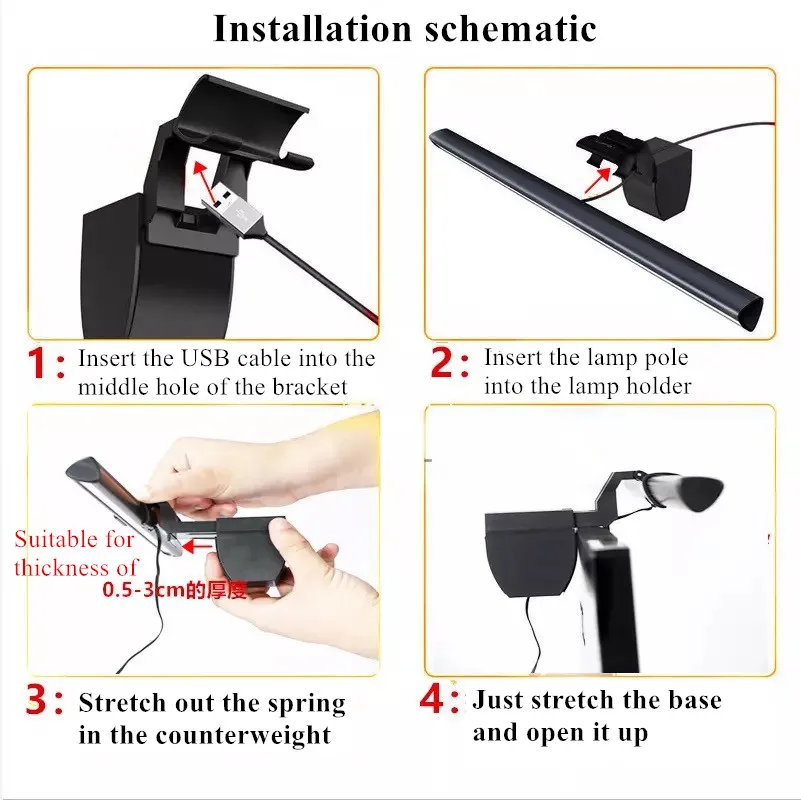 Installation schematic

1: Insert the USB cable into the middle hole of the bracket

2: Insert the lamp pole into the lamp holder

Suitable for thickness of 0.5-3cm的厚度

3: Stretch out the spring in the counterweight

4: Just stretch the base and open it up