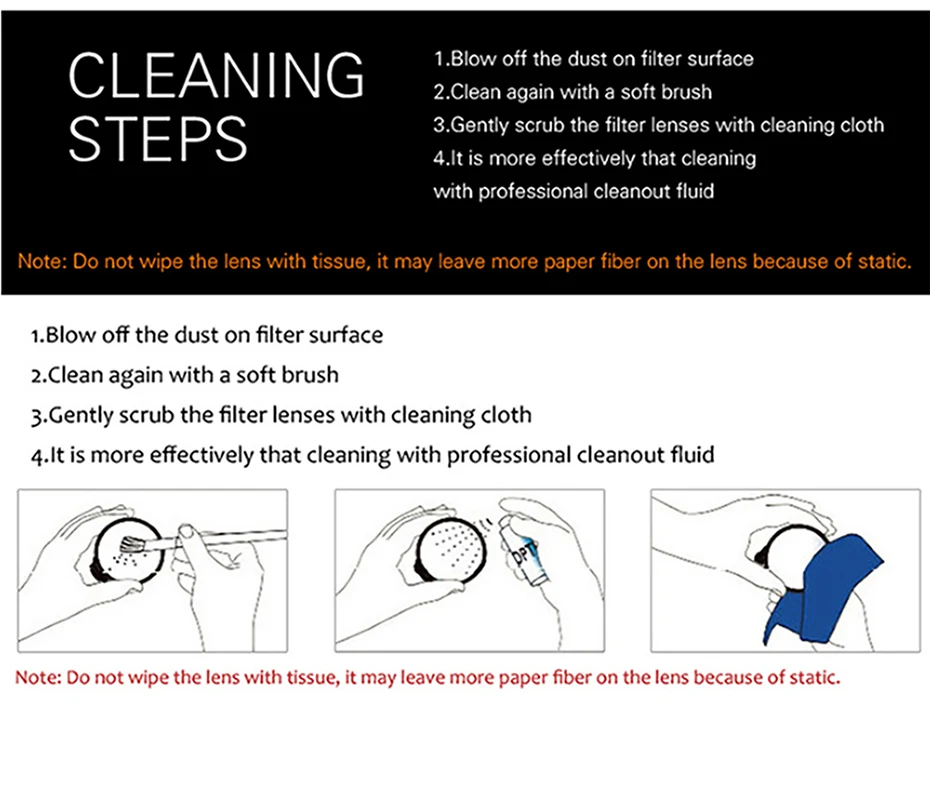 CLEANING STEPS

1.Blow off the dust on filter surface
2.Clean again with a soft brush
3.Gently scrub the filter lenses with cleaning cloth
4.It is more effectively that cleaning with professional cleanout fluid

Note: Do not wipe the lens with tissue, it may leave more paper fiber on the lens because of static.

1.Blow off the dust on filter surface
2.Clean again with a soft brush
3.Gently scrub the filter lenses with cleaning cloth
4.It is more effectively that cleaning with professional cleanout fluid

DPT

Note: Do not wipe the lens with tissue, it may leave more paper fiber on the lens because of static.