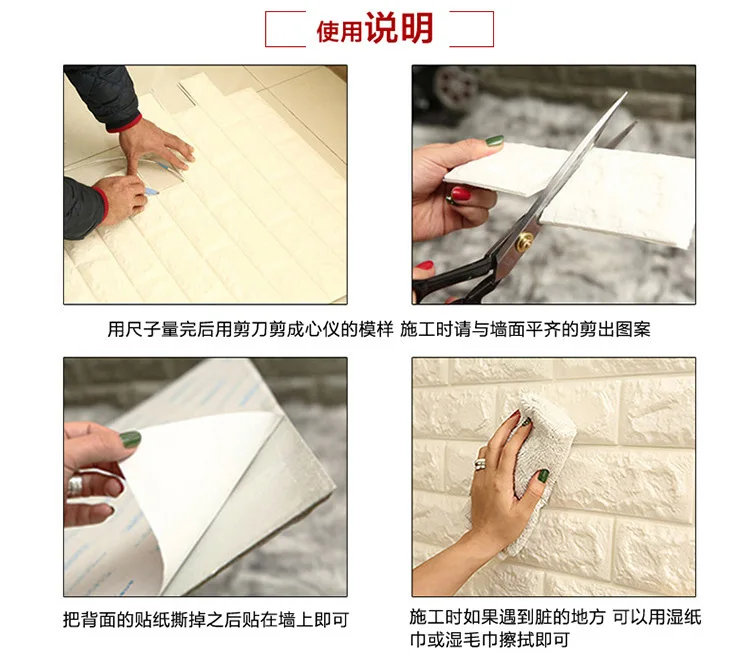 使用说明

用尺子量完后用剪刀剪成心仪的模样

施工时请与墙面平齐的剪出图案

把背面的贴纸撕掉之后贴在墙上即可

施工时如果遇到脏的地方 可以用湿纸巾或湿毛巾擦拭即可