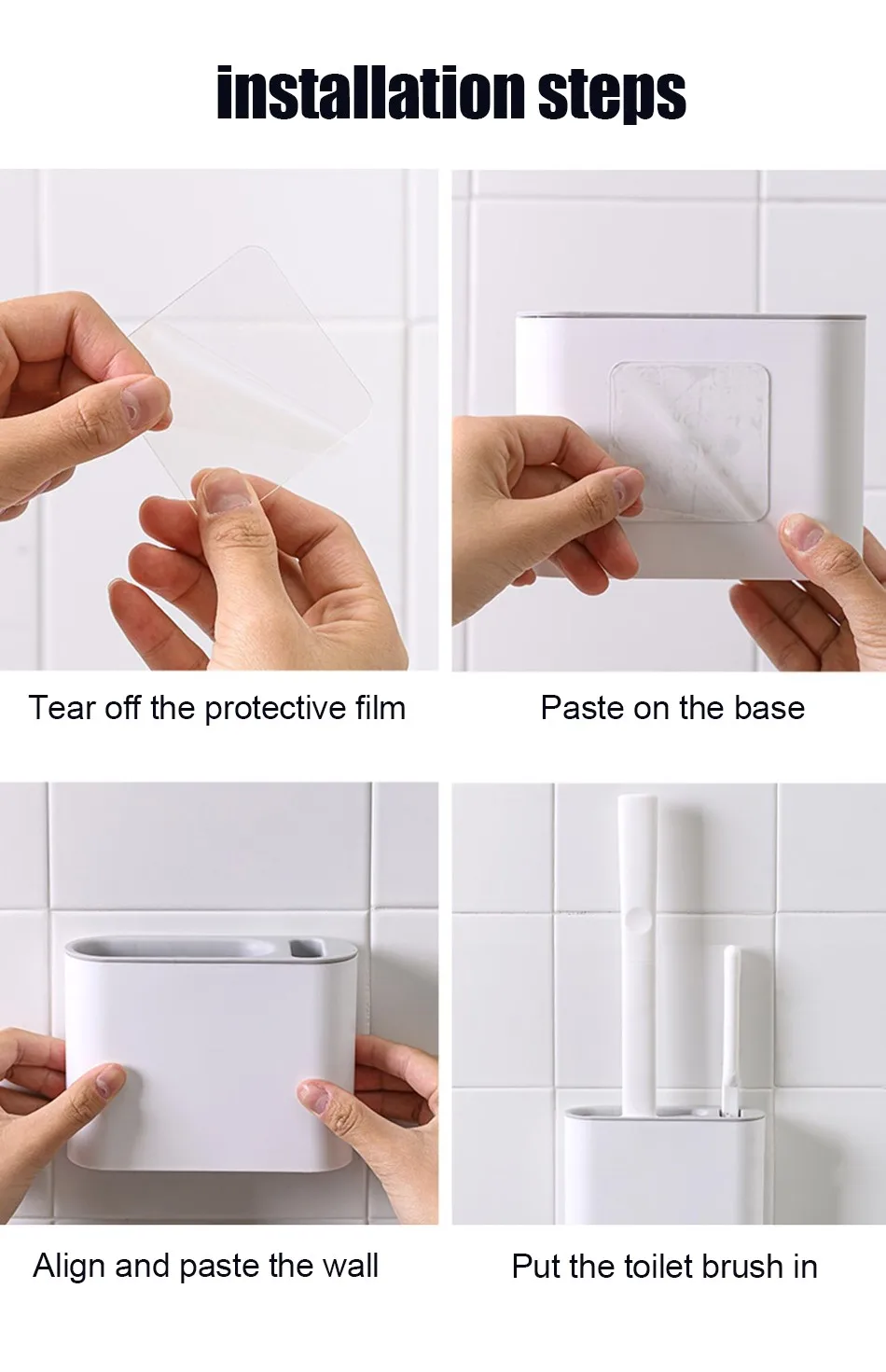 installation steps

Tear off the protective film

Paste on the base

Align and paste the wall

Put the toilet brush in