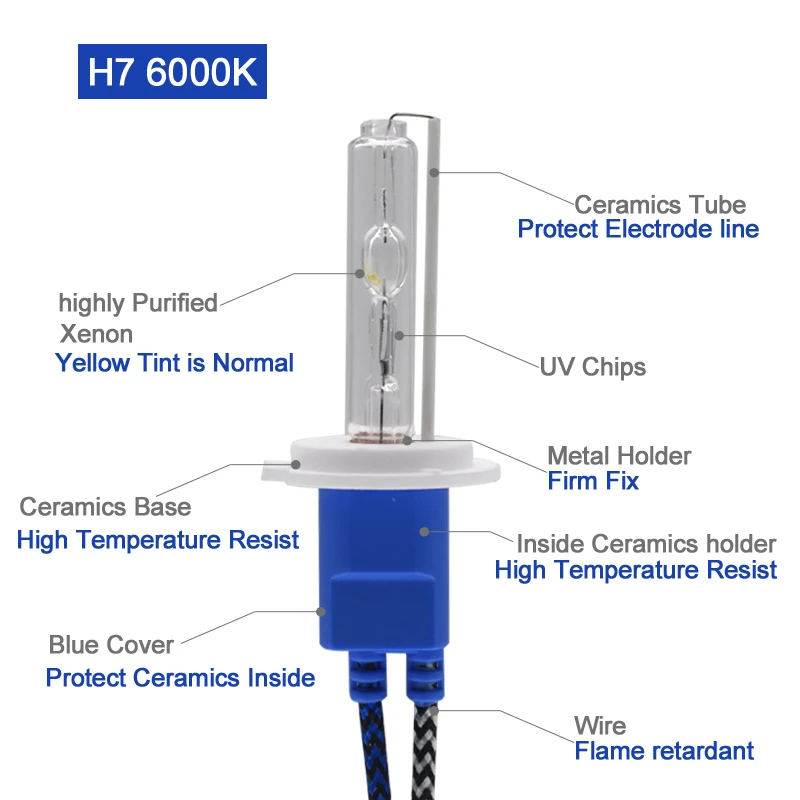 H7 6000K

Ceramics Tube
Protect Electrode line

highly Purified
Xenon
Yellow Tint is Normal

UV Chips

Metal Holder
Firm Fix

Ceramics Base
High Temperature Resist

Inside Ceramics holder
High Temperature Resist

Blue Cover
Protect Ceramics Inside

Wire
Flame retardant