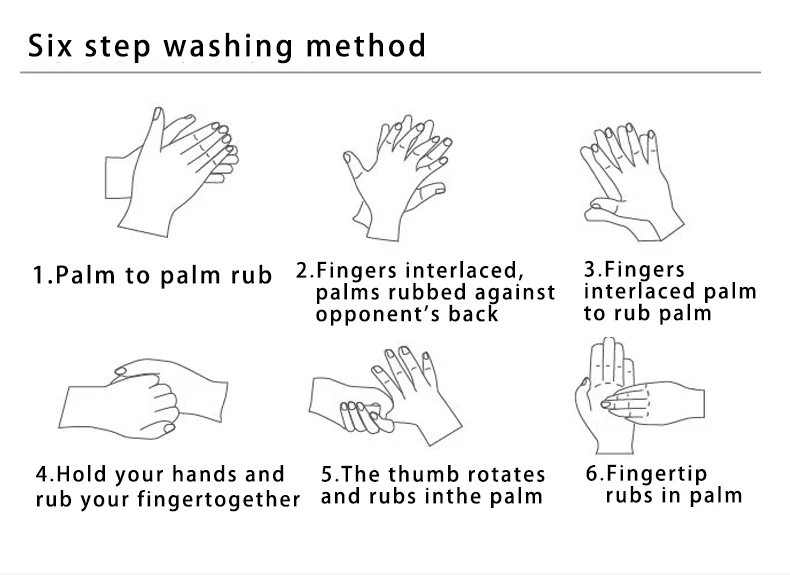 Six step washing method

1.Palm to palm rub

2.Fingers interlaced, palms rubbed against opponent's back

3.Fingers interlaced palm to rub palm

4.Hold your hands and rub your fingertogether

5.The thumb rotates and rubs inthe palm

6.Fingertip rubs in palm