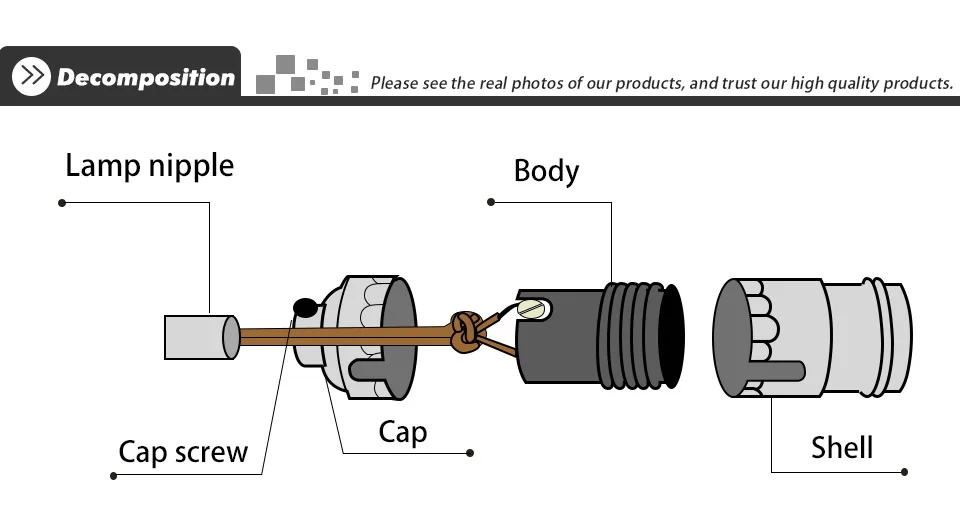 Decomposition

Please see the real photos of our products, and trust our high quality products.

Lamp nipple

Body

Cap screw

Cap

Shell