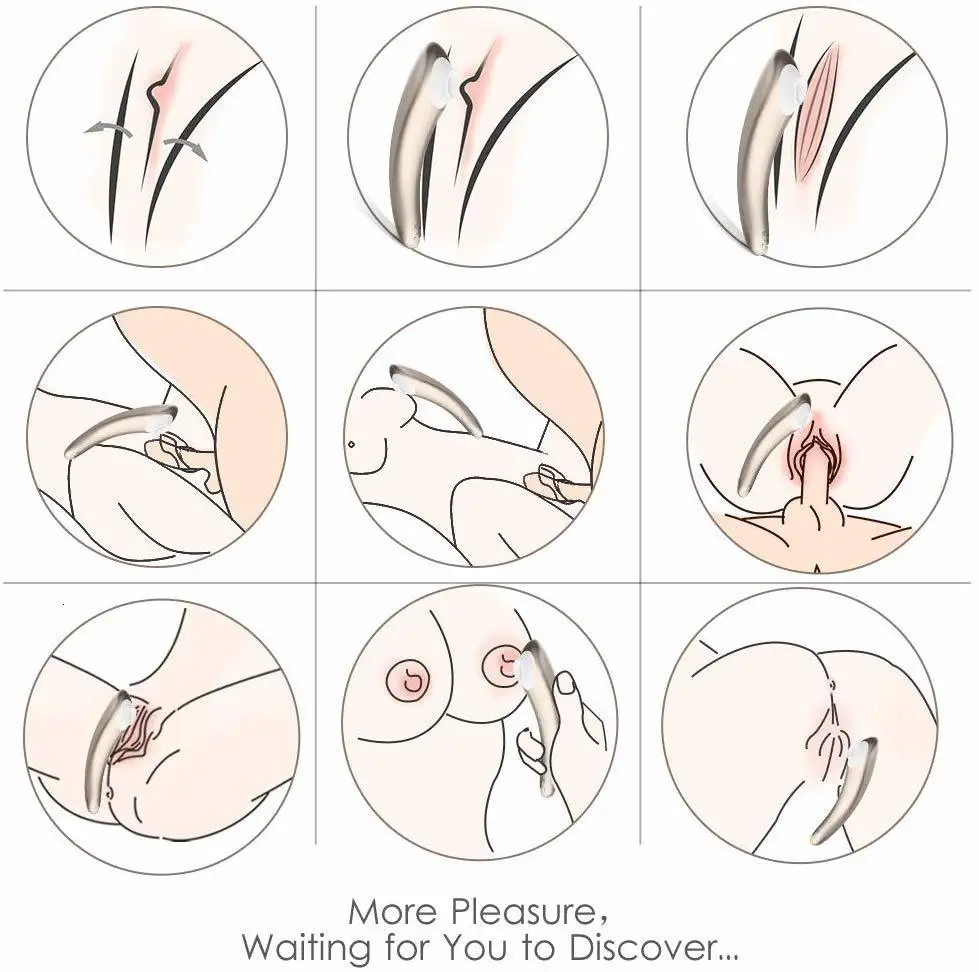 More Pleasure,
Waiting for You to Discover...