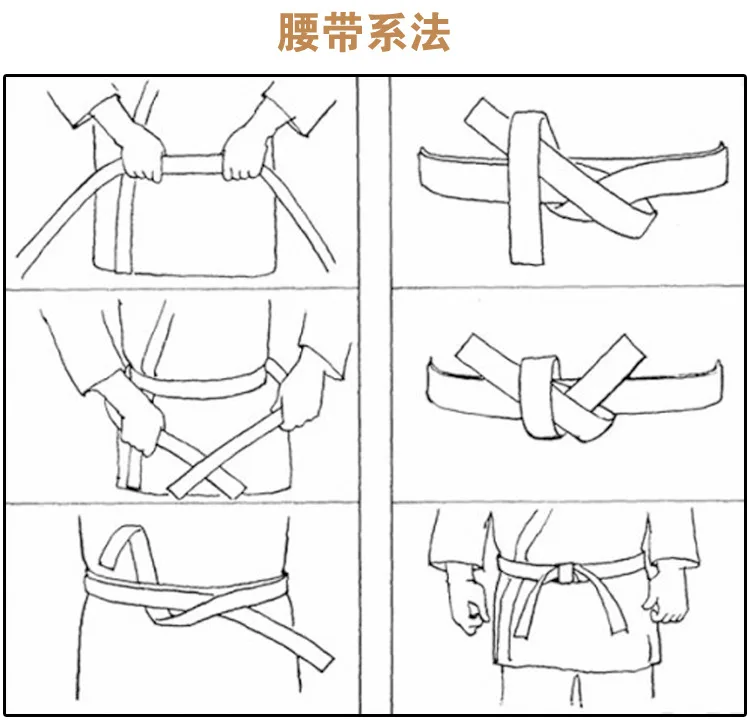 腰带系法