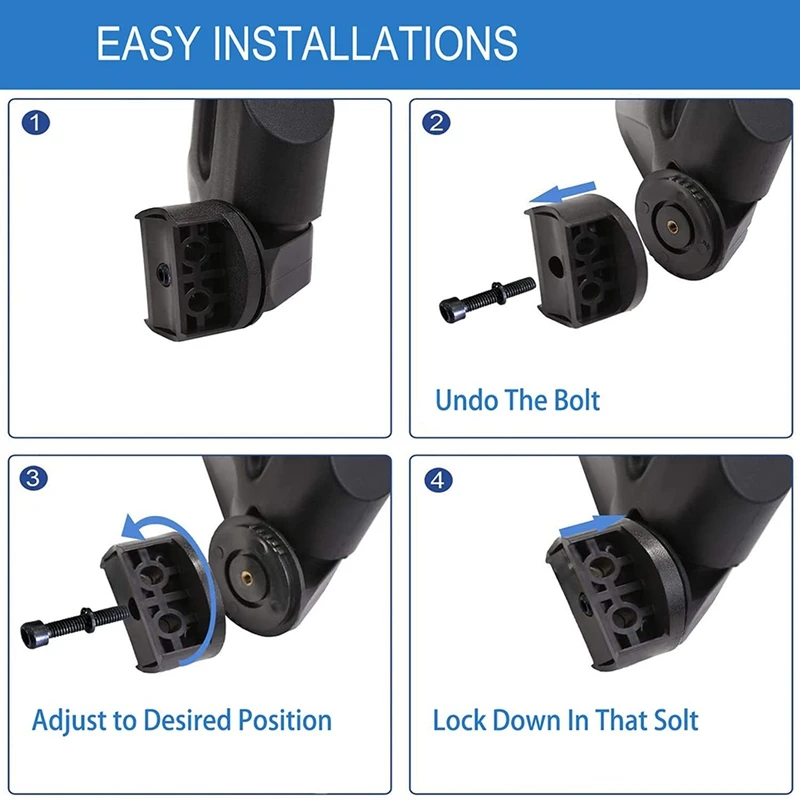 EASY INSTALLATIONS

1

2

Undo The Bolt

3

Adjust to Desired Position

4

Lock Down In That Solt