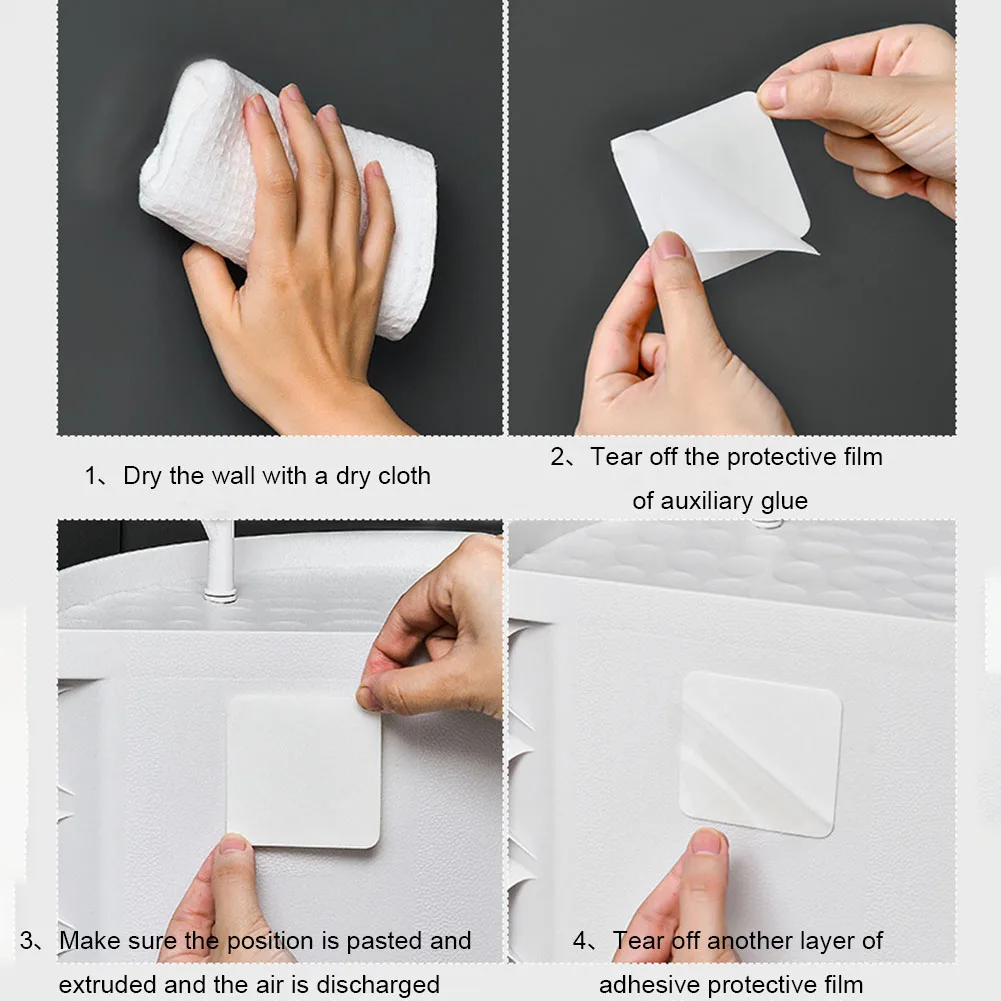 1、Dry the wall with a dry cloth

2、Tear off the protective film of auxiliary glue

3、Make sure the position is pasted and extruded and the air is discharged

4、Tear off another layer of adhesive protective film