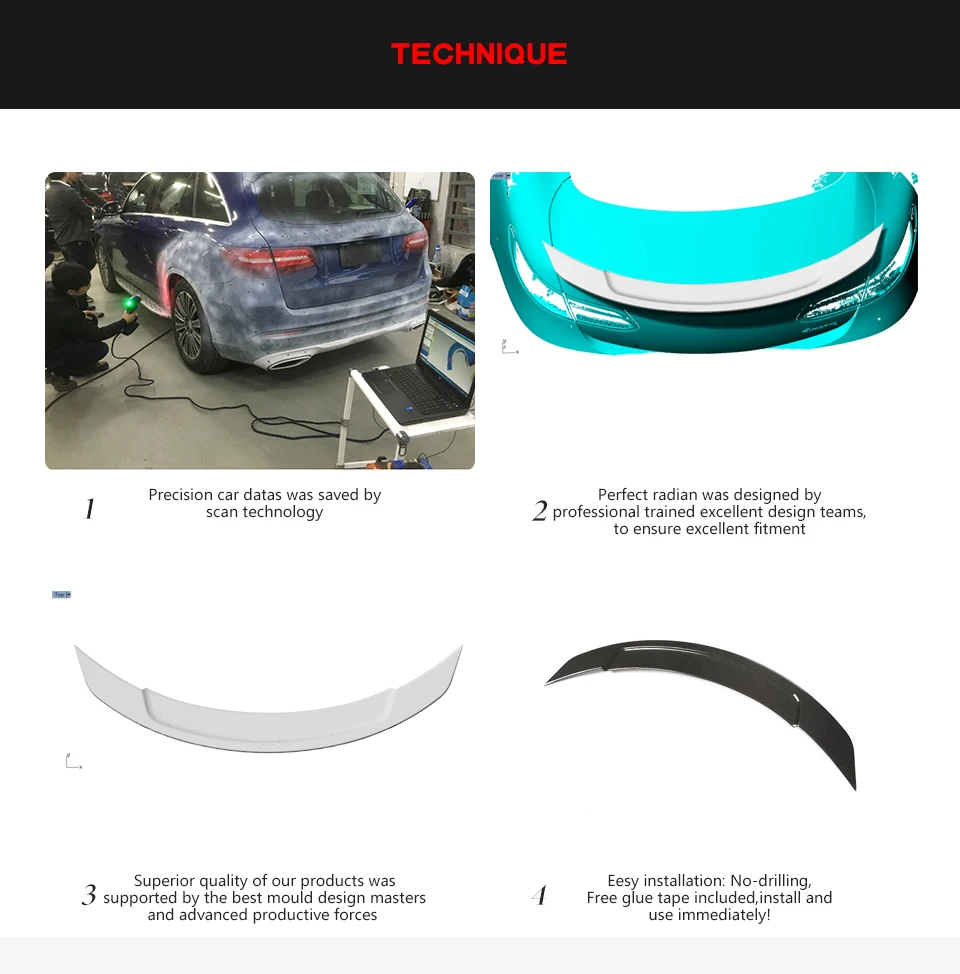 TECHNIQUE

1 Precision car datas was saved by scan technology

2 Perfect radian was designed by professional trained excellent design teams, to ensure excellent fitment

Top

3 Superior quality of our products was supported by the best mould design masters and advanced productive forces

4 Eesy installation: No-drilling, Free glue tape included,install and use immediately!