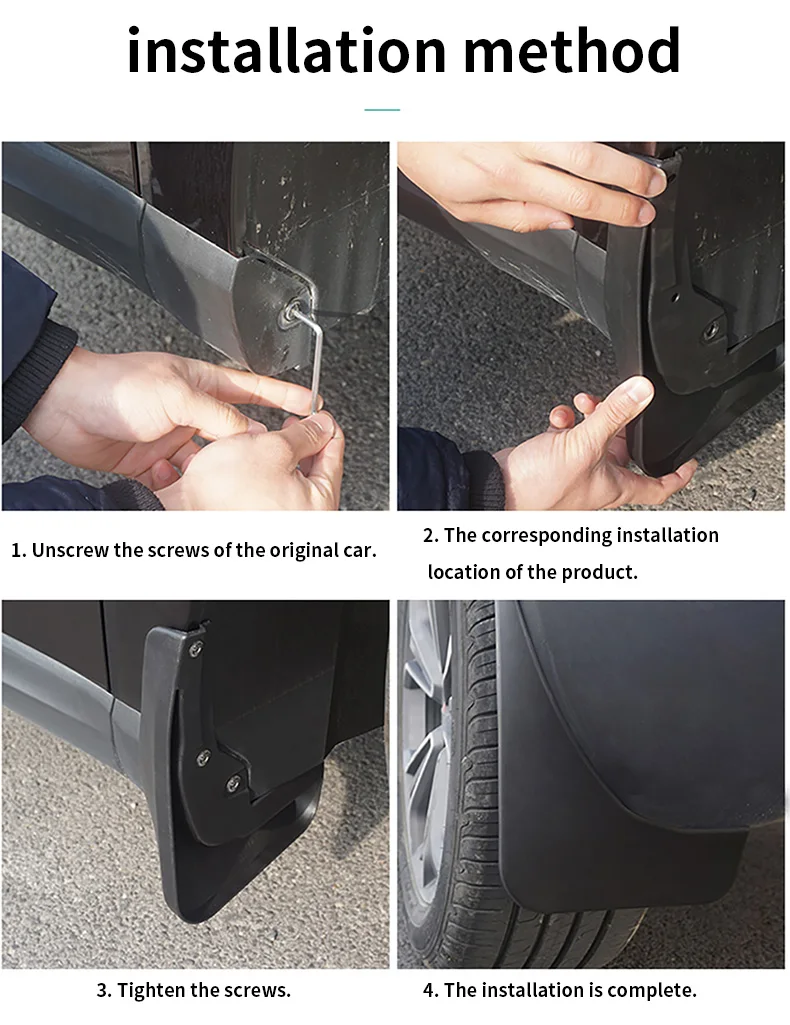 installation method

1. Unscrew the screws of the original car.

2. The corresponding installation location of the product.

3. Tighten the screws.

4. The installation is complete.