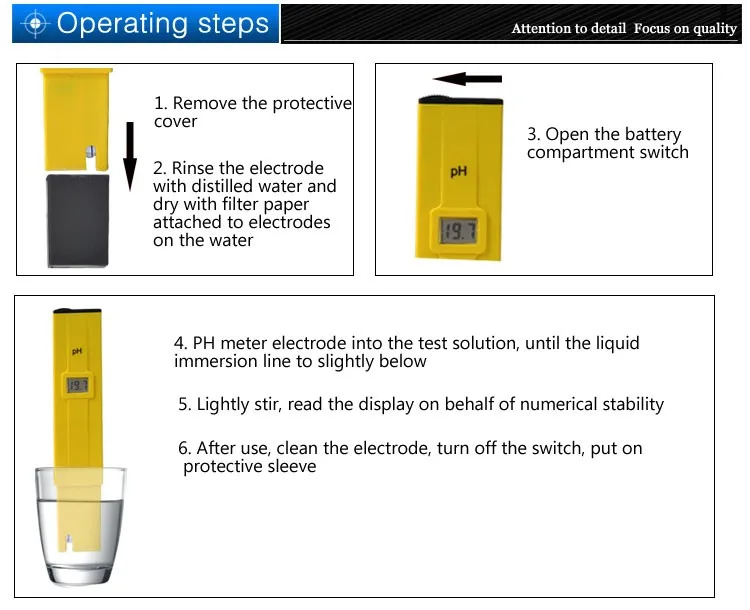 Operating steps

Attention to detail Focus on quality

1. Remove the protective cover

2. Rinse the electrode with distilled water and dry with filter paper attached to electrodes on the water

pH

19.7

3. Open the battery compartment switch

pH

19.7

4. PH meter electrode into the test solution, until the liquid immersion line to slightly below

5. Lightly stir, read the display on behalf of numerical stability

6. After use, clean the electrode, turn off the switch, put on protective sleeve