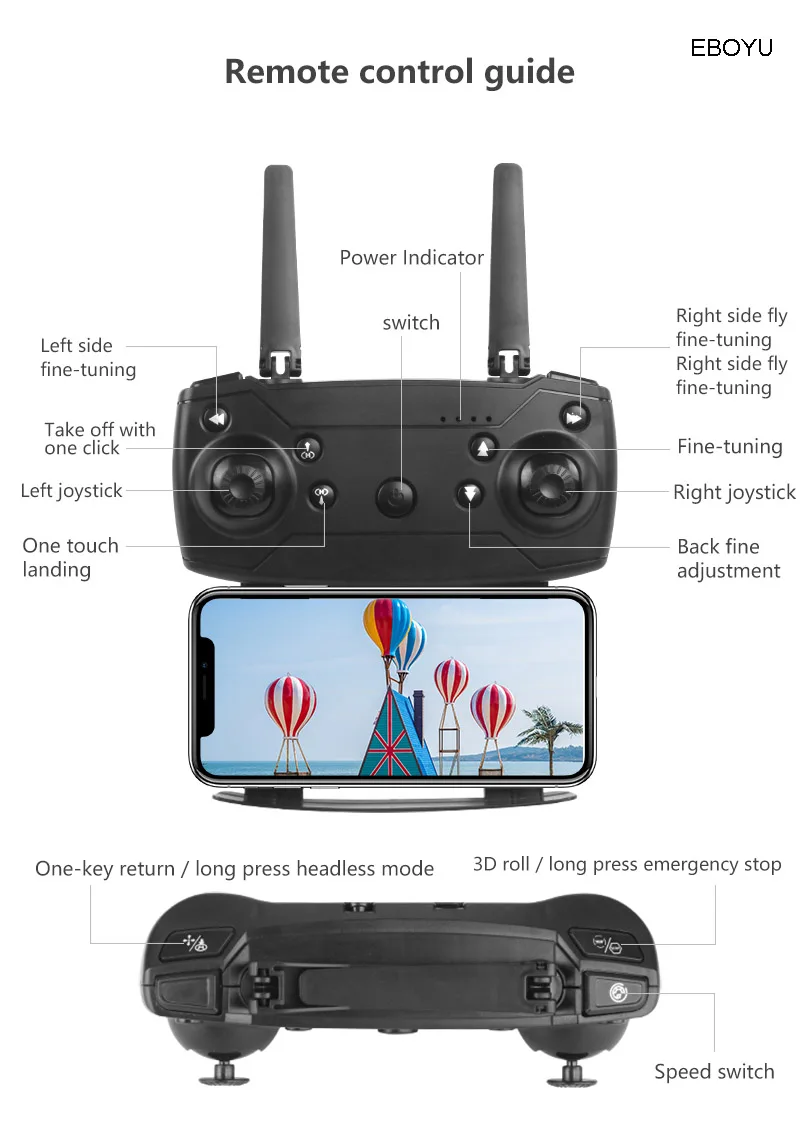 EBOYU

Remote control guide

Power Indicator

switch

Left side fine-tuning

Right side fly fine-tuning
Right side fly fine-tuning

Take off with one click

Fine-tuning

Left joystick

Right joystick

One touch landing

Back fine adjustment

One-key return / long press headless mode

3D roll / long press emergency stop

Speed switch