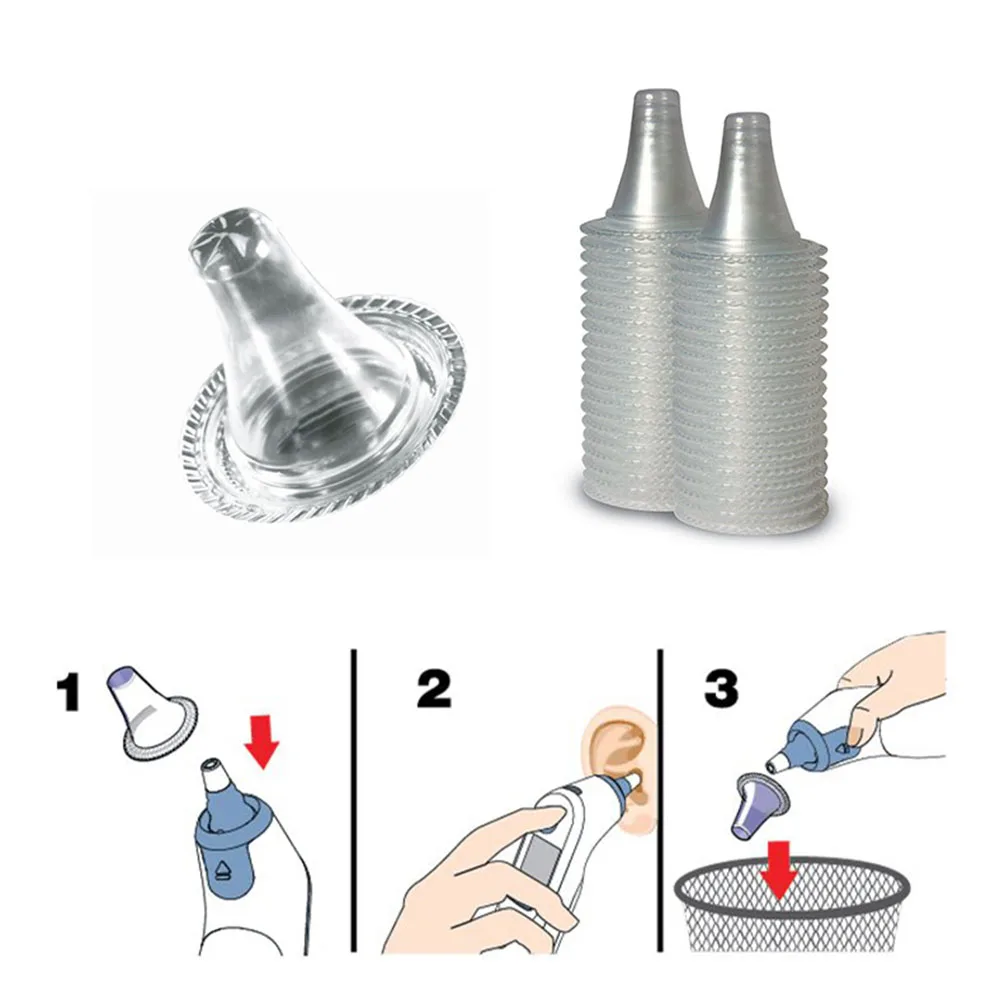 1

2

3