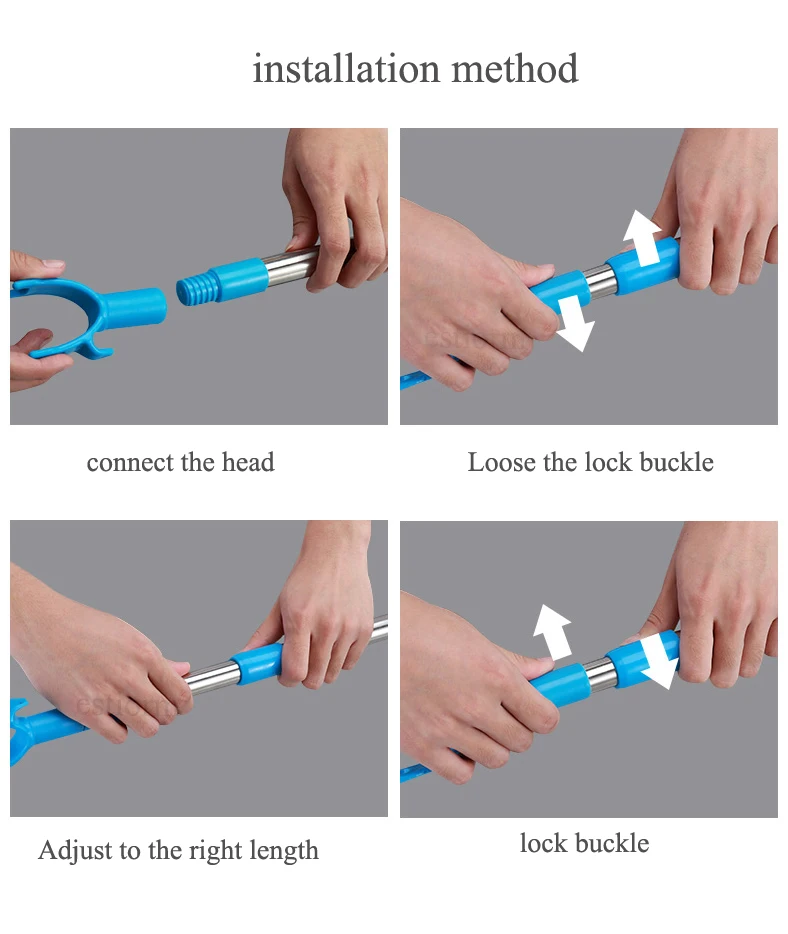 installation method

connect the head

Loose the lock buckle

Adjust to the right length

lock buckle