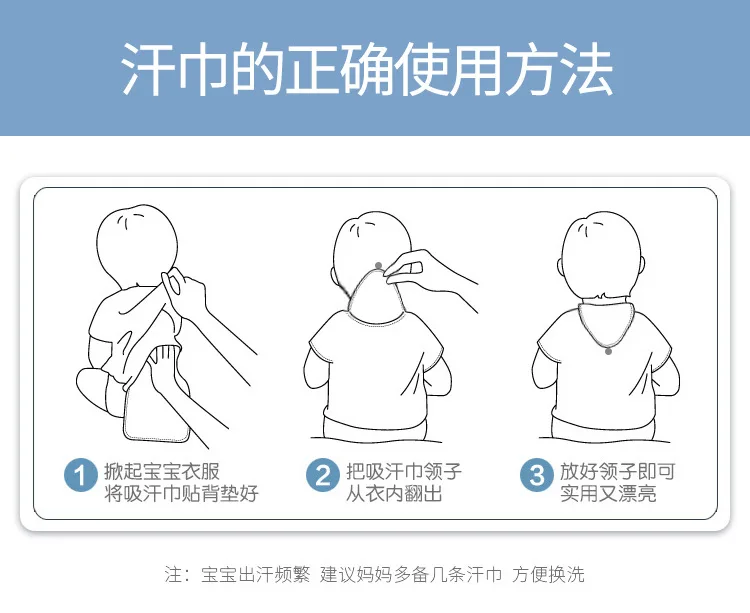 汗巾的正确使用方法

1 掀起宝宝衣服
将吸汗巾贴背垫好

2 把吸汗巾领子
从衣内翻出

3 放好领子即可
实用又漂亮

注：宝宝出汗频繁 建议妈妈多备几条汗巾 方便换洗