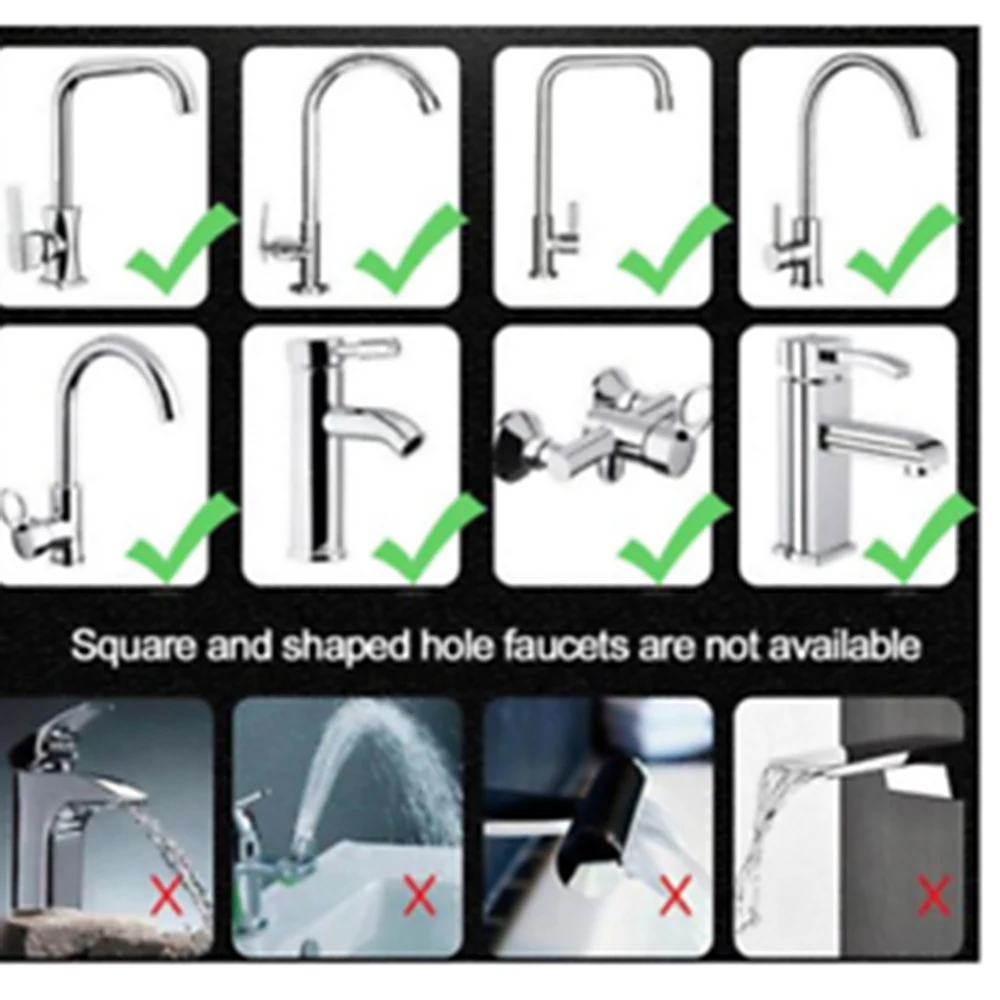 Square and shaped hole faucets are not available