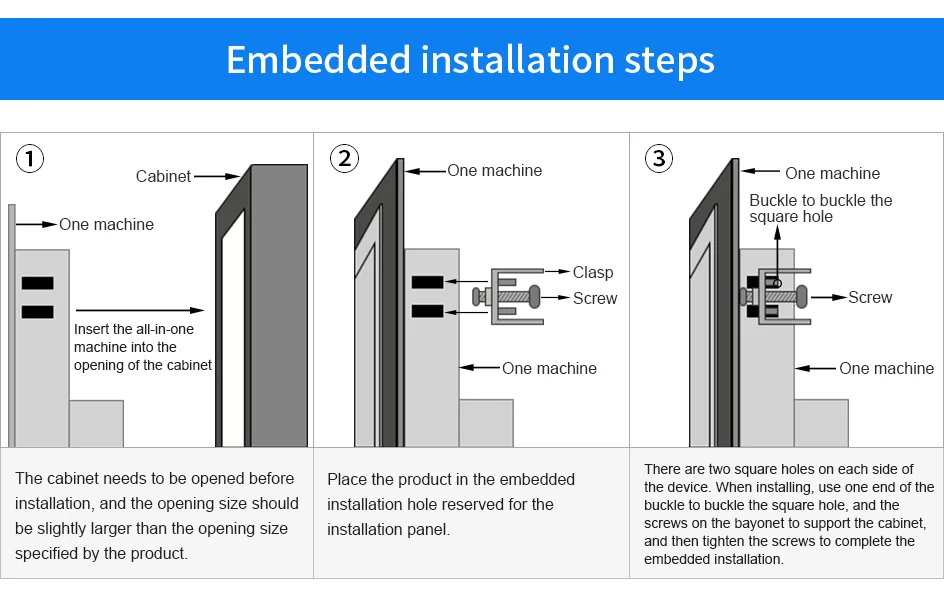 Embedded installation steps

①

Cabinet

One machine

Insert the all-in-one machine into the opening of the cabinet

The cabinet needs to be opened before installation, and the opening size should be slightly larger than the opening size specified by the product.

②

One machine

Clasp

Screw

One machine

Place the product in the embedded installation hole reserved for the installation panel.

③

One machine

Buckle to buckle the square hole

Screw

One machine

There are two square holes on each side of the device. When installing, use one end of the buckle to buckle the square hole, and the screws on the bayonet to support the cabinet, and then tighten the screws to complete the embedded installation.