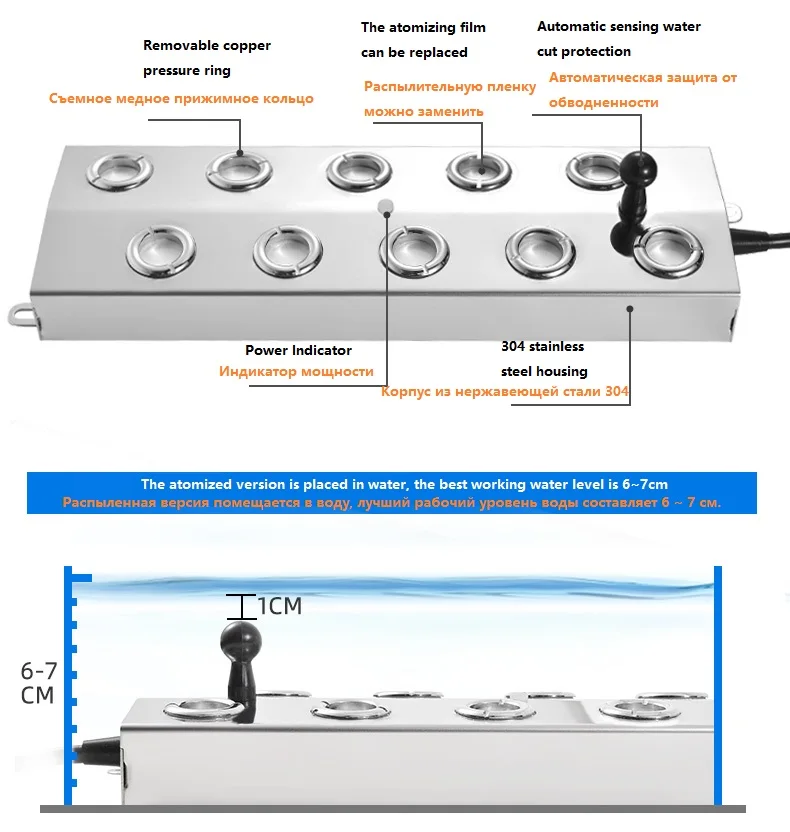 Removable copper pressure ring
Съемное медное прижимное кольцо

The atomizing film can be replaced
Распылительную пленку можно заменить

Automatic sensing water cut protection
Автоматическая защита от обводненности

Power Indicator
Индикатор мощности

304 stainless steel housing
Корпус из нержавеющей стали 304

The atomized version is placed in water, the best working water level is 6~7cm
Распыленная версия помещается в воду, лучший рабочий уровень воды составляет 6 ~ 7 см.

1CM

6-7 CM