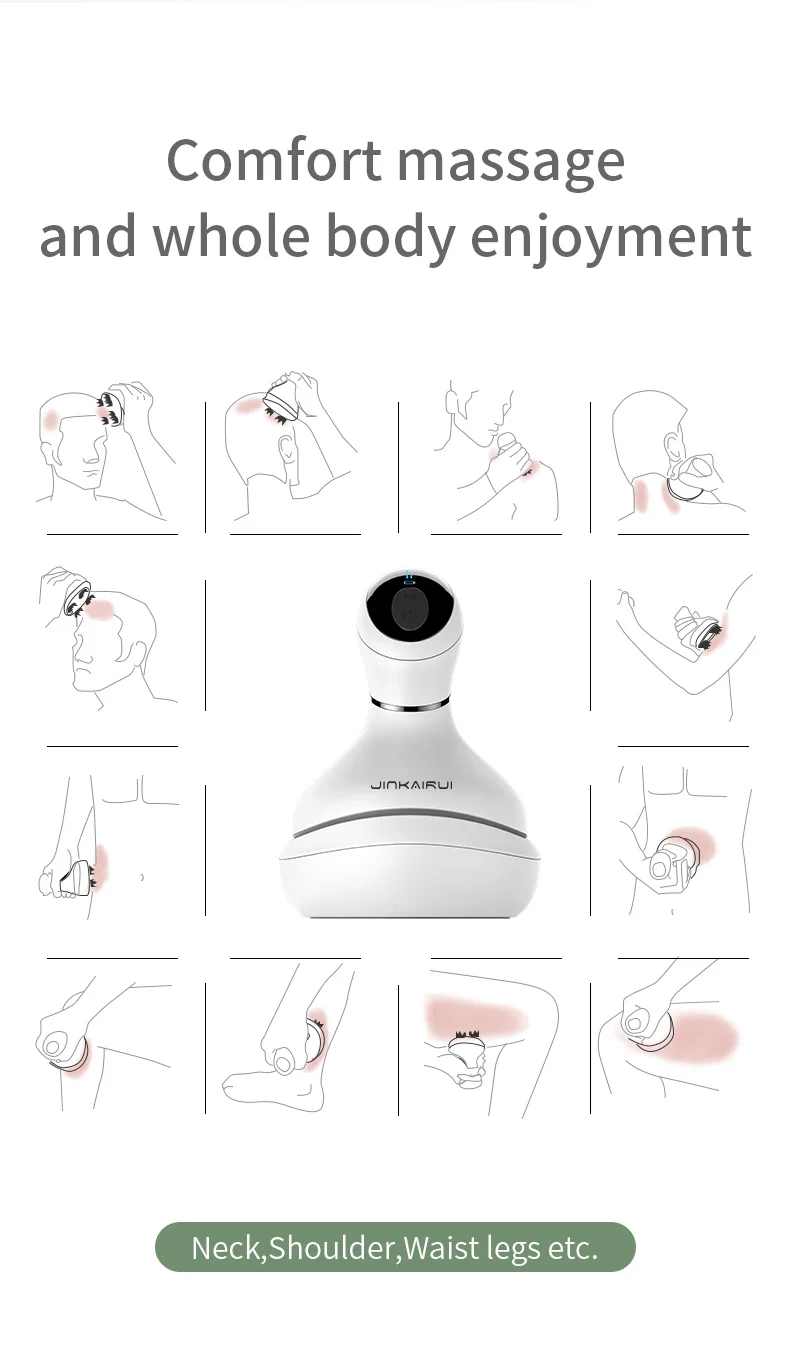 Comfort massage
and whole body enjoyment

JINKAIRUI

Neck,Shoulder,Waist legs etc.