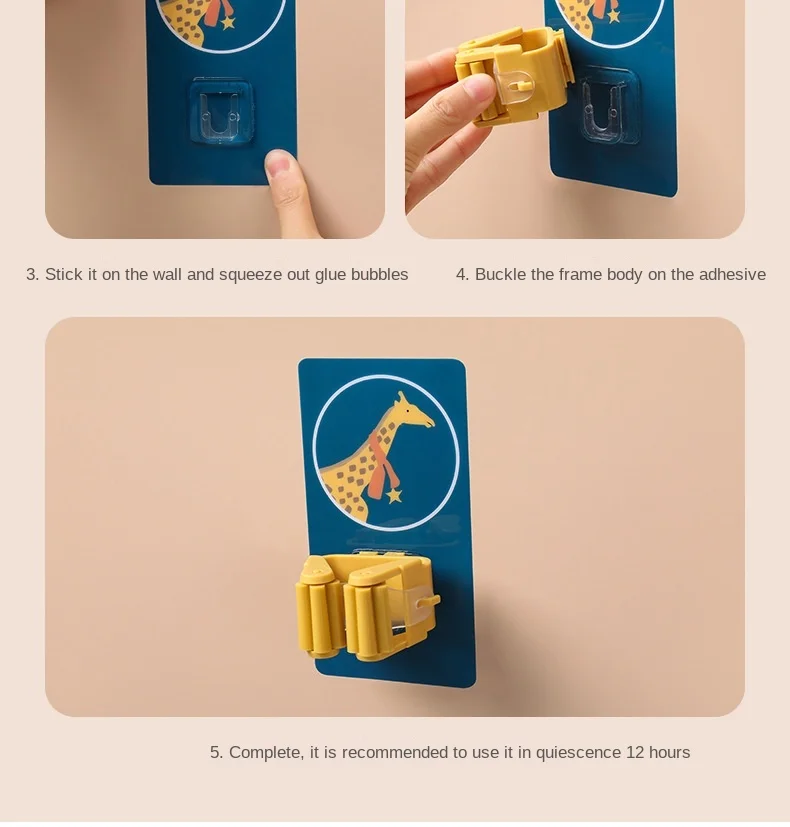 3. Stick it on the wall and squeeze out glue bubbles

4. Buckle the frame body on the adhesive

5. Complete, it is recommended to use it in quiescence 12 hours