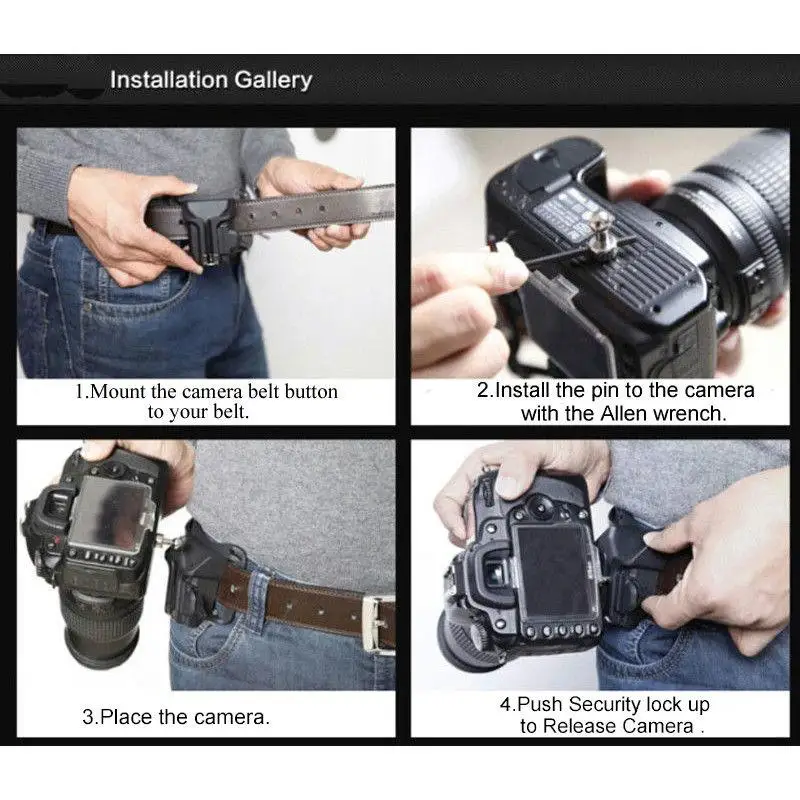 Installation Gallery

1.Mount the camera belt button to your belt.

2.Install the pin to the camera with the Allen wrench.

3.Place the camera.

4.Push Security lock up to Release Camera .