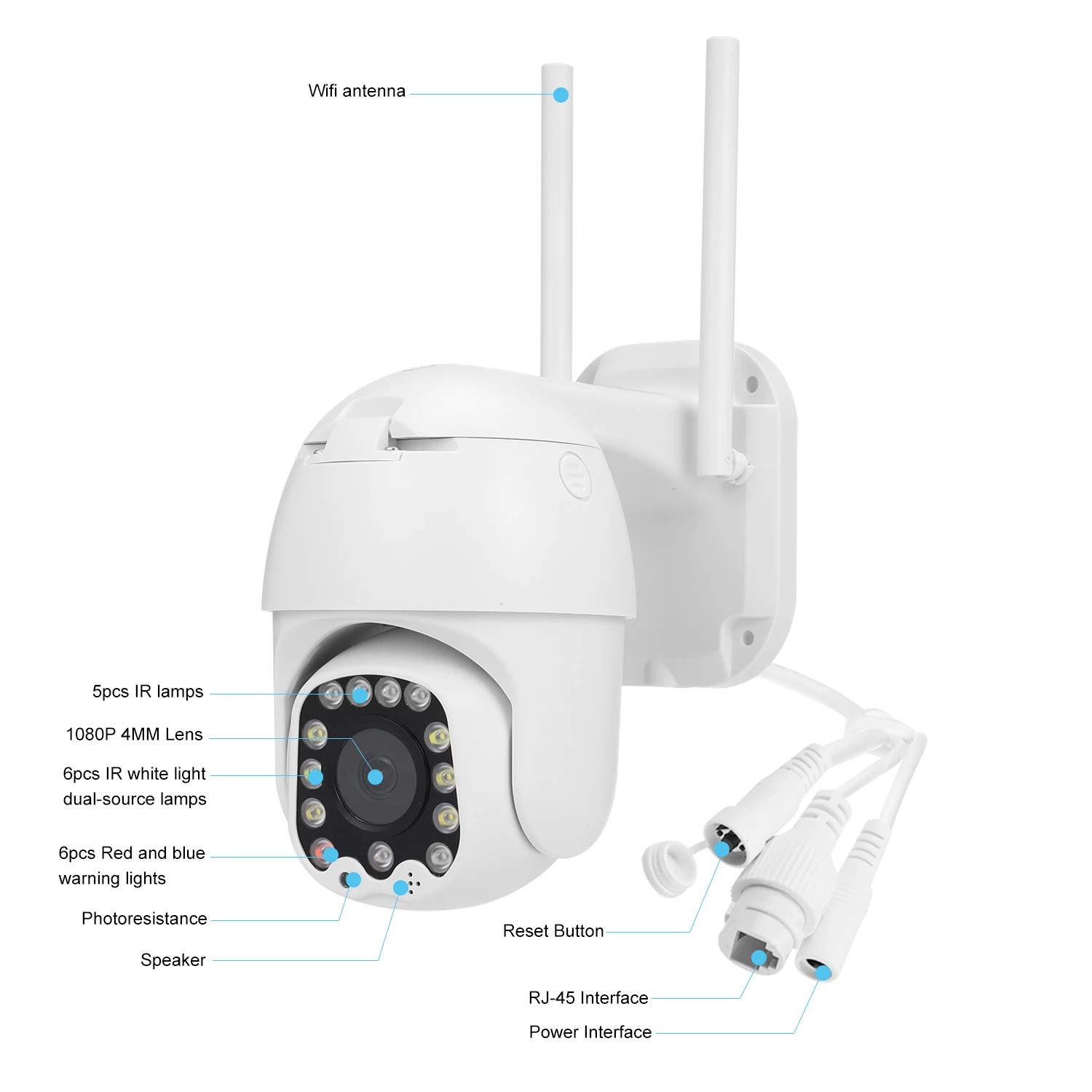 Wifi antenna

5pcs IR lamps

1080P 4MM Lens

6pcs IR white light dual-source lamps

6pcs Red and blue warning lights

Photoresistance

Speaker

Reset Button

RJ-45 Interface

Power Interface