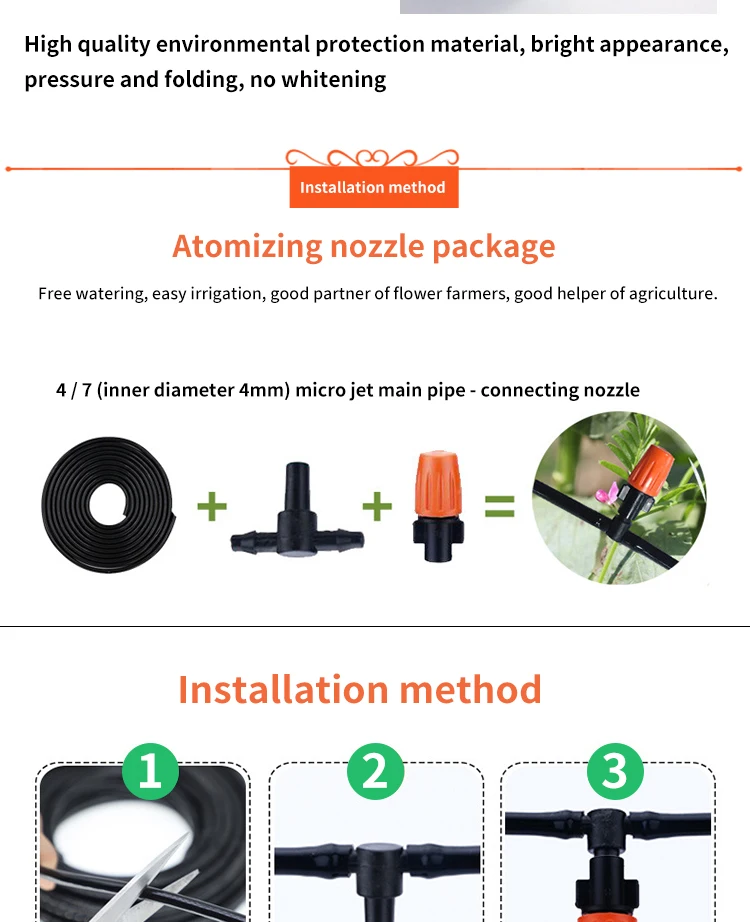 High quality environmental protection material, bright appearance, pressure and folding, no whitening

Installation method

Atomizing nozzle package

Free watering, easy irrigation, good partner of flower farmers, good helper of agriculture.

4 / 7 (inner diameter 4mm) micro jet main pipe - connecting nozzle

+ + =

Installation method

1

2

3