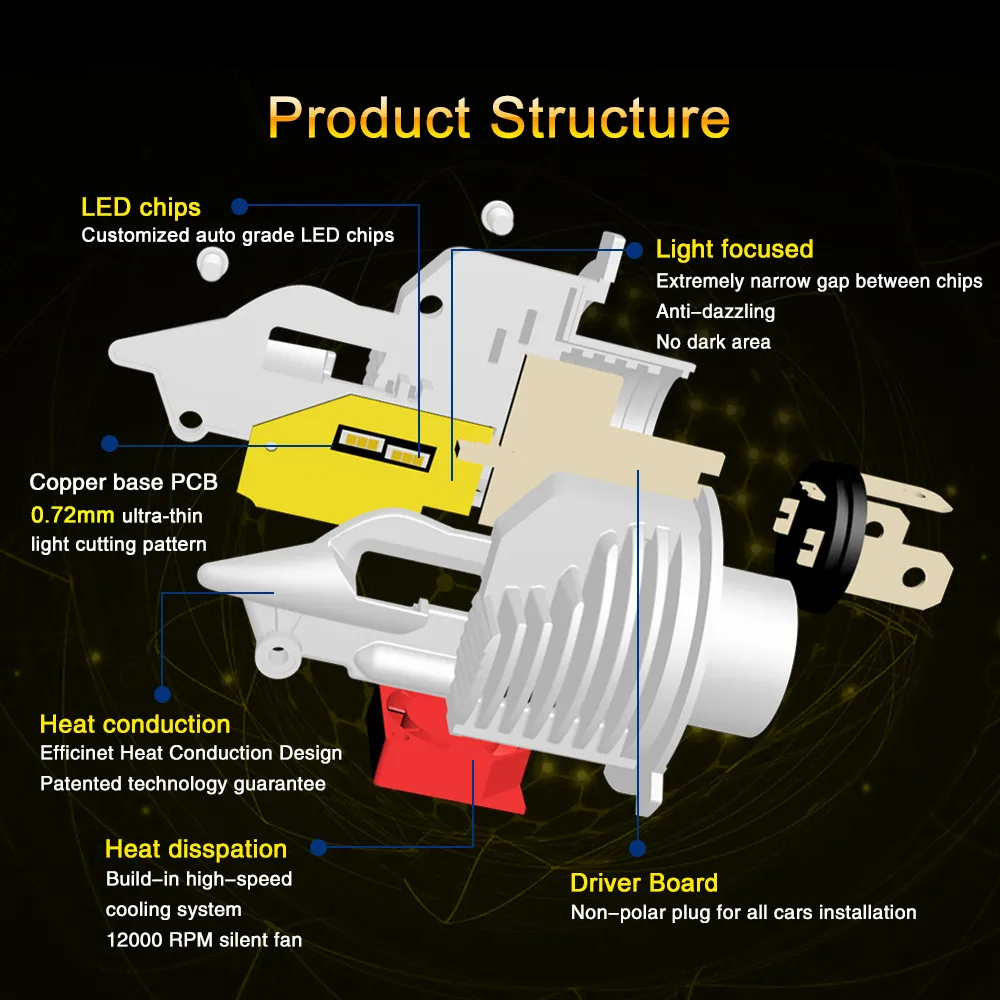 Product Structure

LED chips
Customized auto grade LED chips

Light focused
Extremely narrow gap between chips
Anti-dazzling
No dark area

Copper base PCB
0.72mm ultra-thin
light cutting pattern

Heat conduction
Efficinet Heat Conduction Design
Patented technology guarantee

Heat disspation
Build-in high-speed
cooling system
12000 RPM silent fan

Driver Board
Non-polar plug for all cars installation